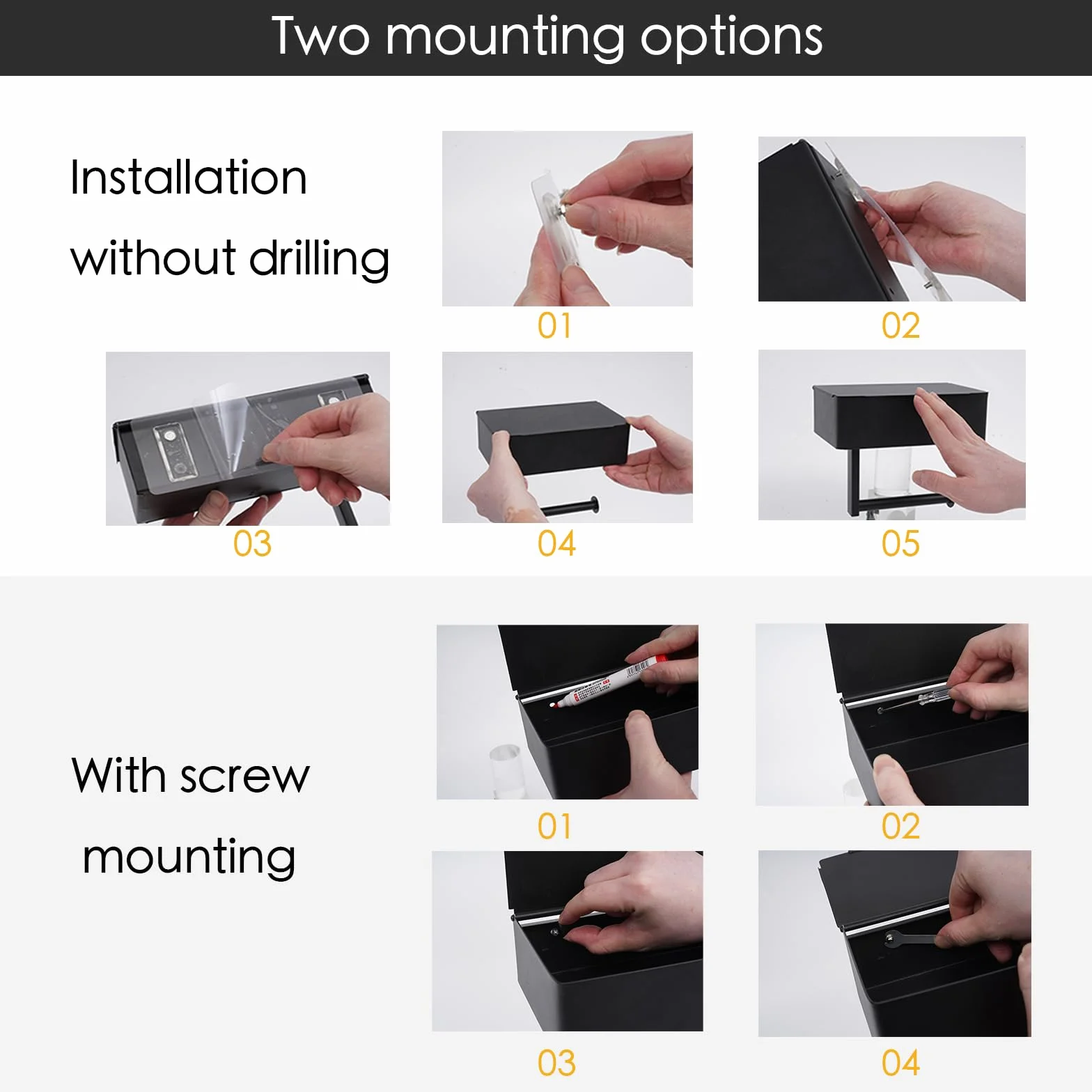 Two mounting options

Installation without drilling

01

02

03

04

05

With screw mounting

01

02

03

04