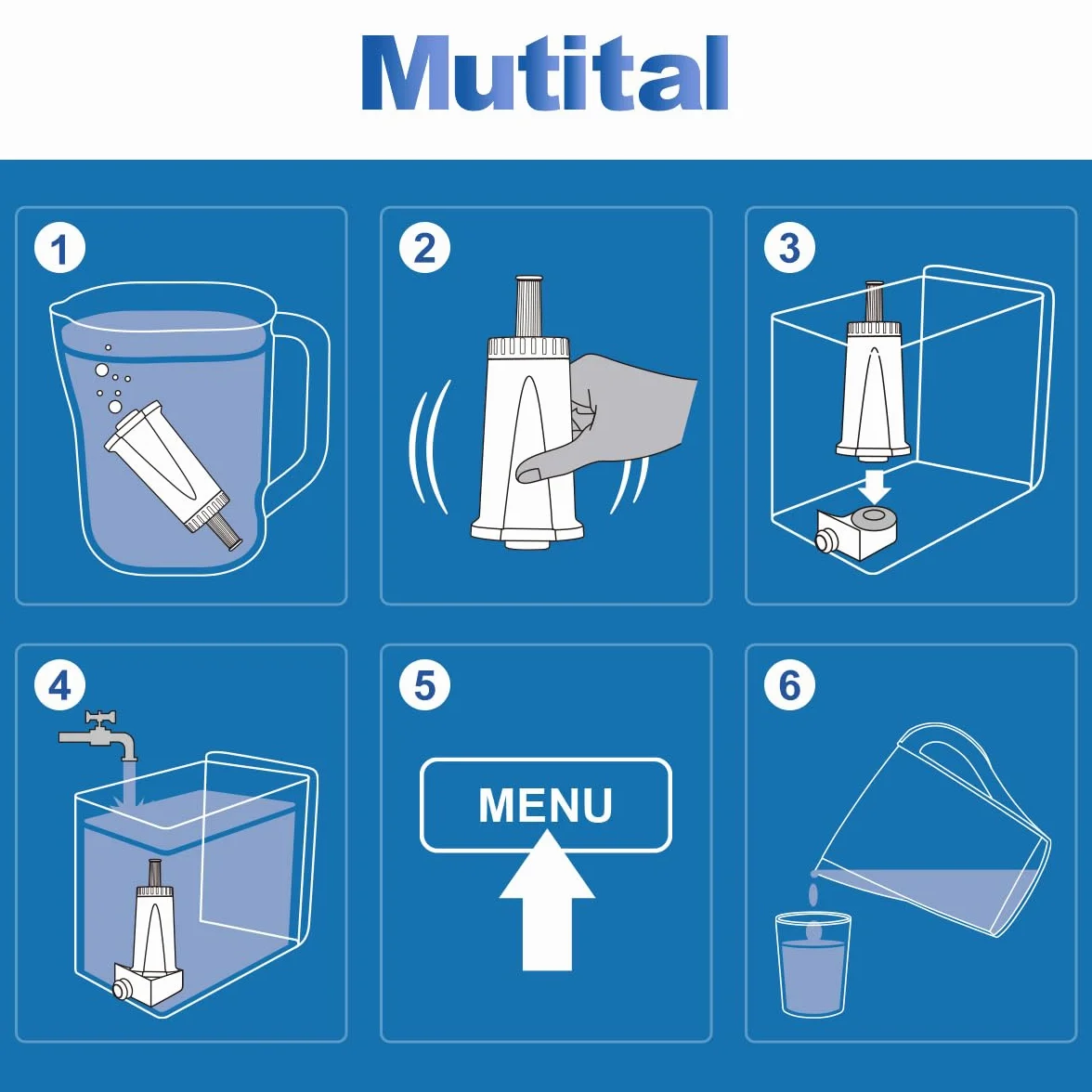 Mutital

1

2

3

4

5

MENU

6