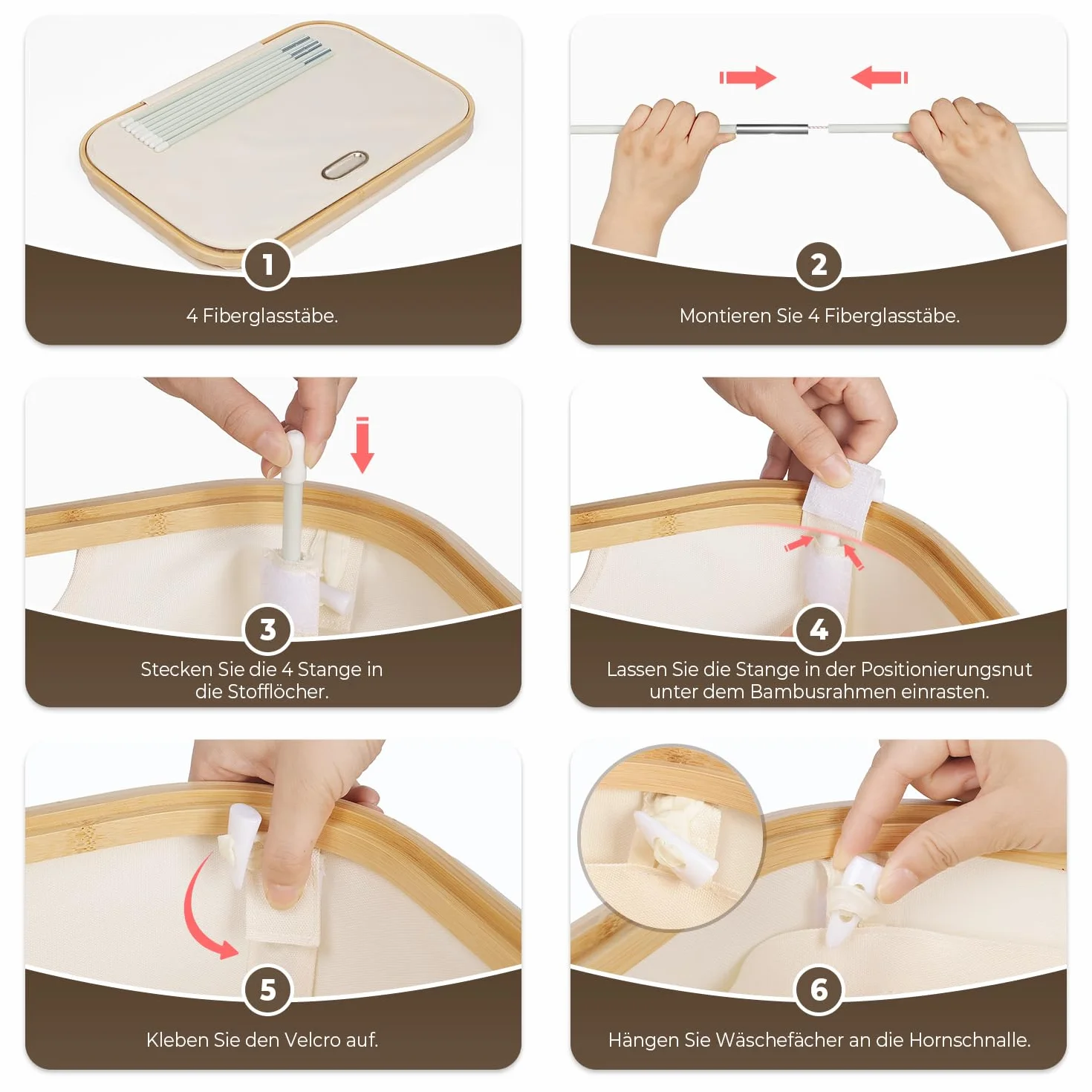 1

4 Fiberglasstäbe.

2

Montieren Sie 4 Fiberglasstäbe.

3

Stecken Sie die 4 Stange in die Stofflöcher.

4

Lassen Sie die Stange in der Positionierungsnut unter dem Bambusrahmen einrasten.

5

Kleben Sie den Velcro auf.

6

Hängen Sie Wäschefächer an die Hornschnalle.