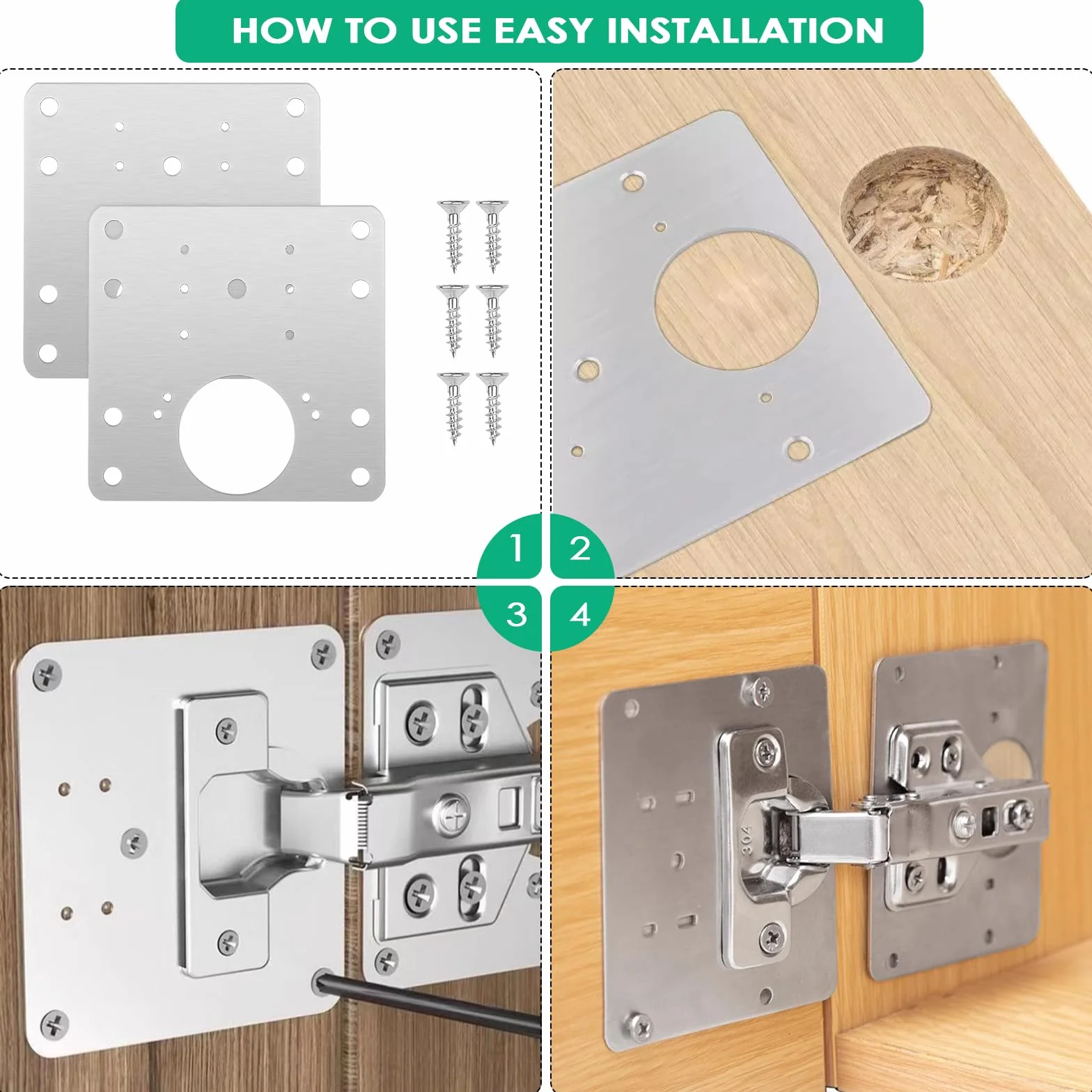 HOW TO USE EASY INSTALLATION

1

2

3

4

304