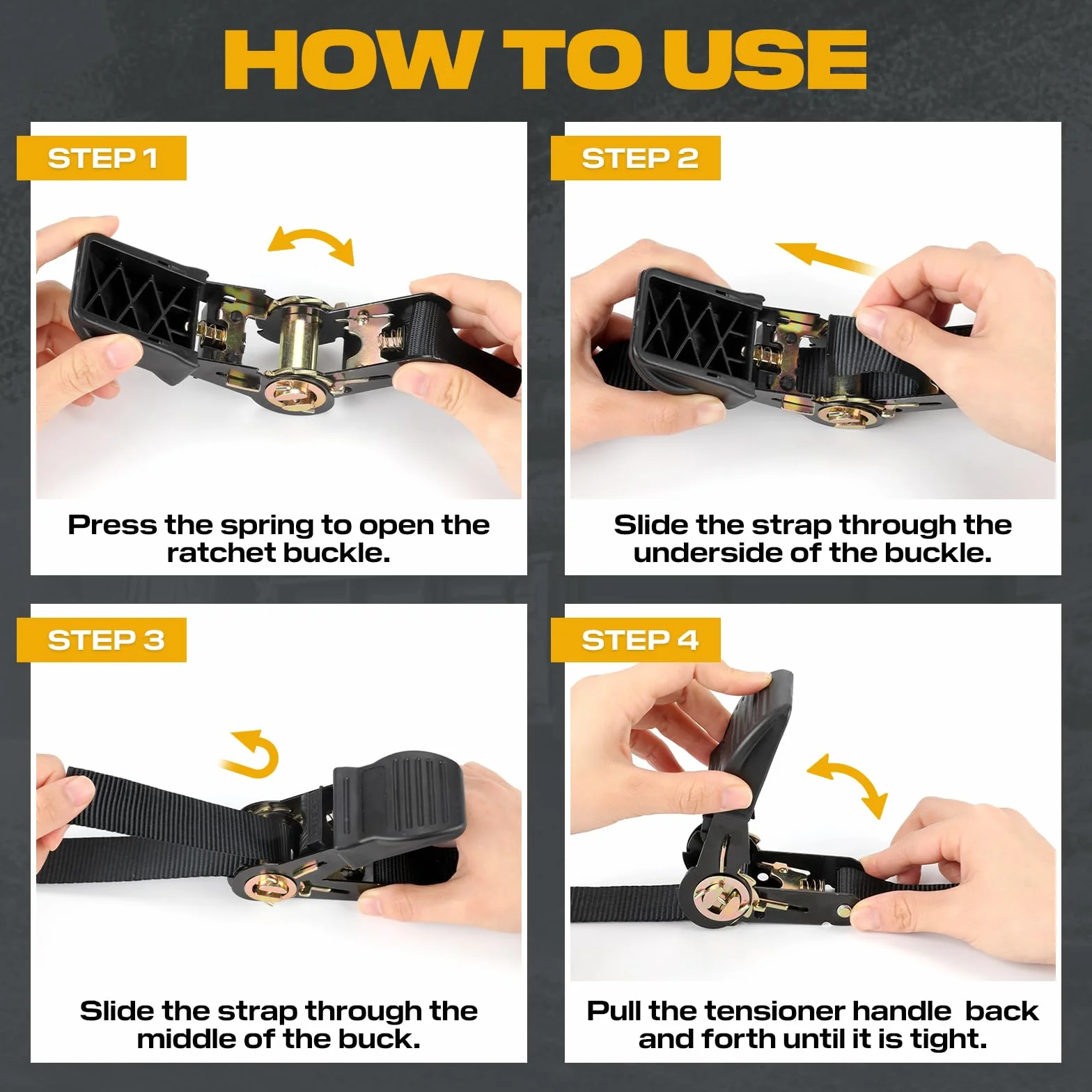 HOW TO USE

STEP 1

Press the spring to open the ratchet buckle.

STEP 2

Slide the strap through the underside of the buckle.

STEP 3

Slide the strap through the middle of the buck.

STEP 4

Pull the tensioner handle back and forth until it is tight.