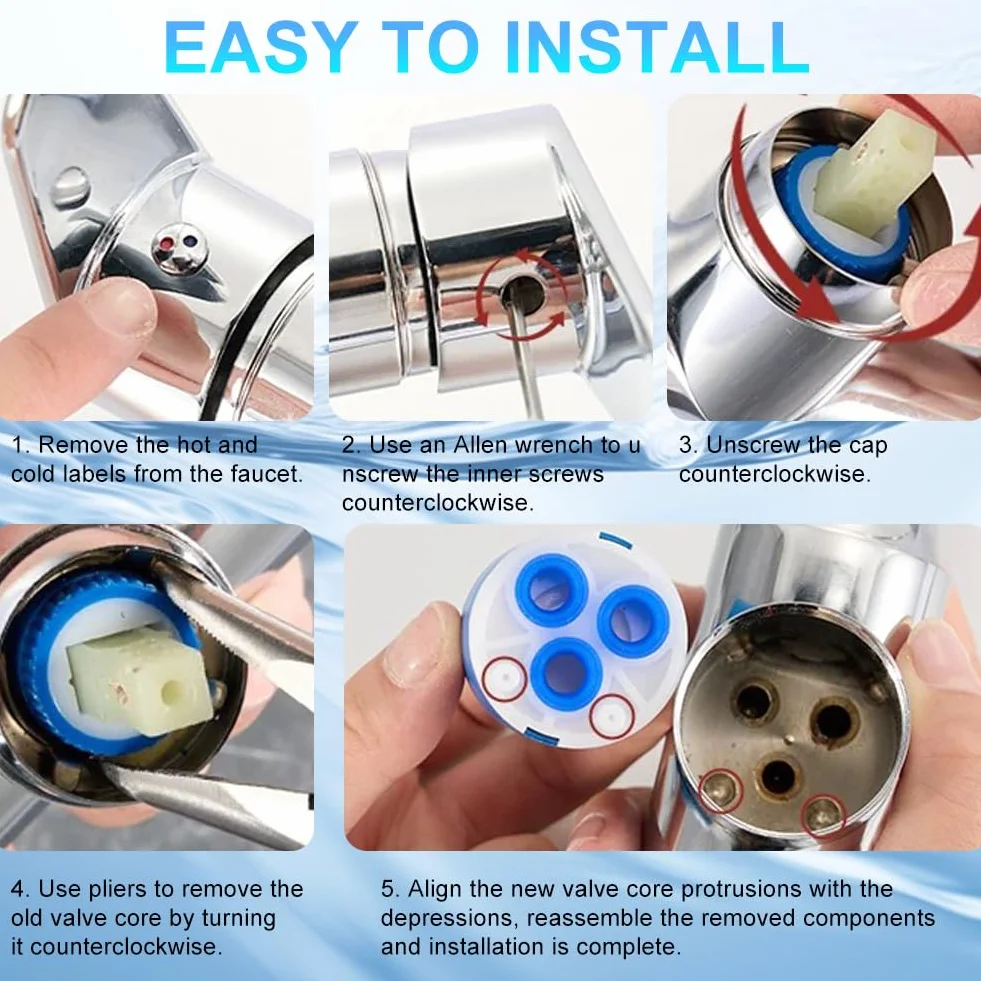 EASY TO INSTALL

1. Remove the hot and cold labels from the faucet.

2. Use an Allen wrench to u nscrew the inner screws counterclockwise.

3. Unscrew the cap counterclockwise.

4. Use pliers to remove the old valve core by turning it counterclockwise.

5. Align the new valve core protrusions with the depressions, reassemble the removed components and installation is complete.