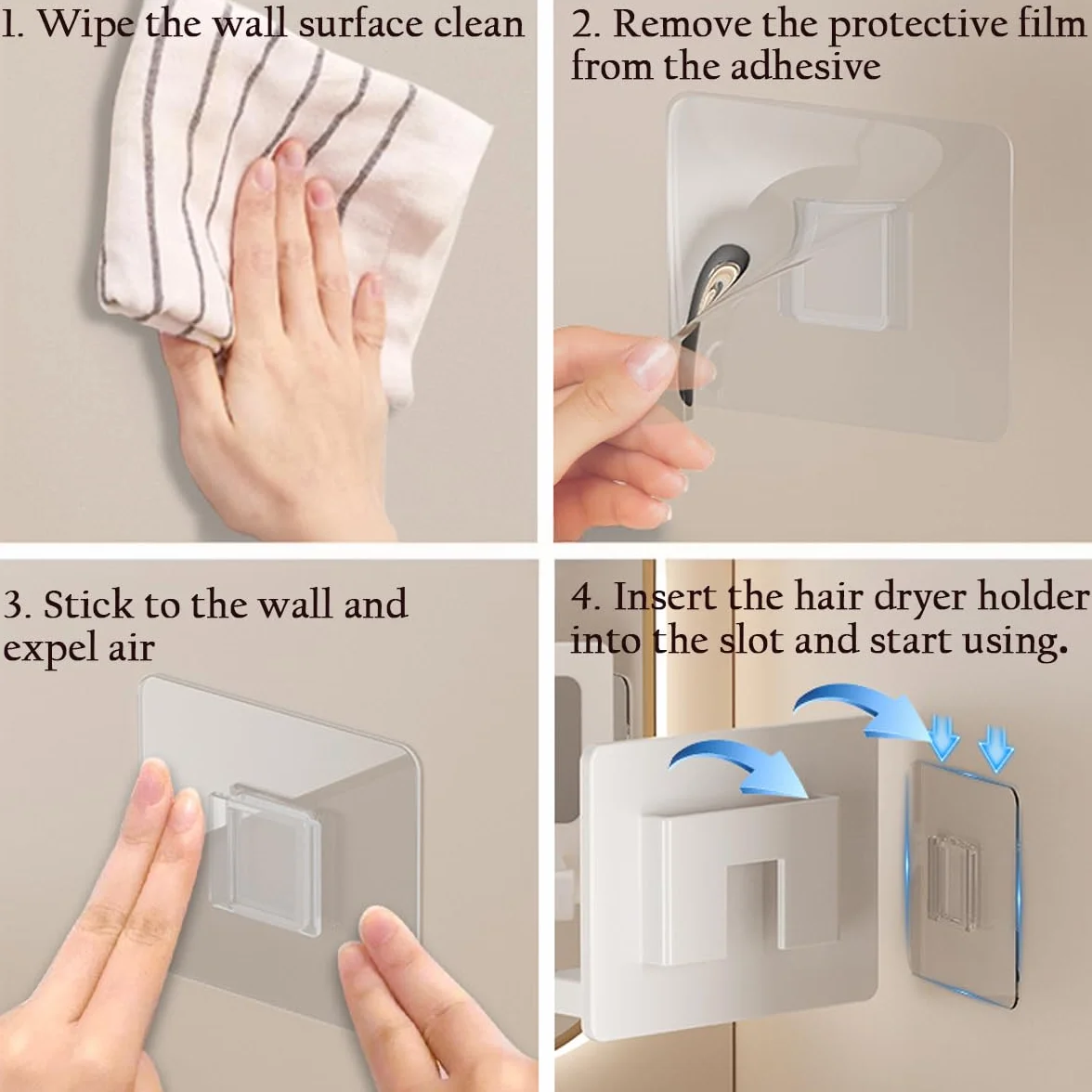 1. Wipe the wall surface clean

2. Remove the protective film from the adhesive

3. Stick to the wall and expel air

4. Insert the hair dryer holder into the slot and start using.