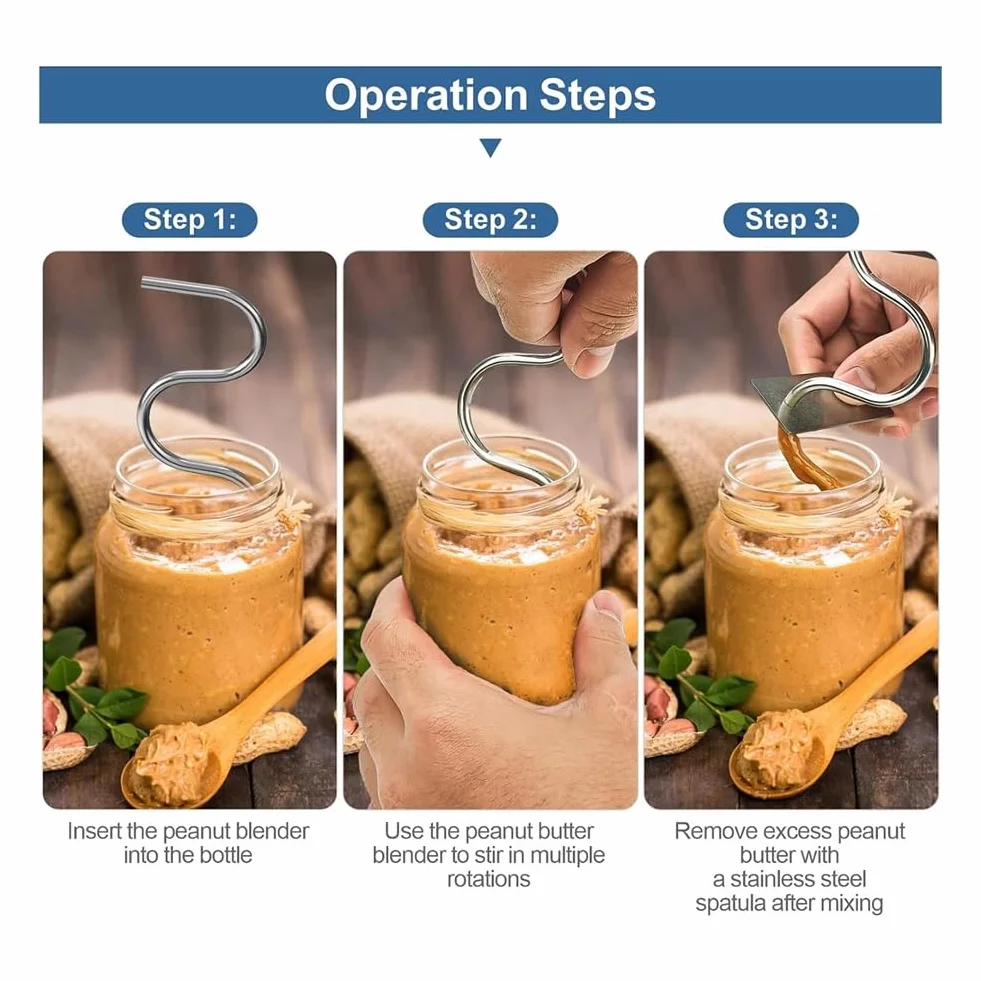 Operation Steps

Step 1:

Insert the peanut blender into the bottle

Step 2:

Use the peanut butter blender to stir in multiple rotations

Step 3:

Remove excess peanut butter with a stainless steel spatula after mixing