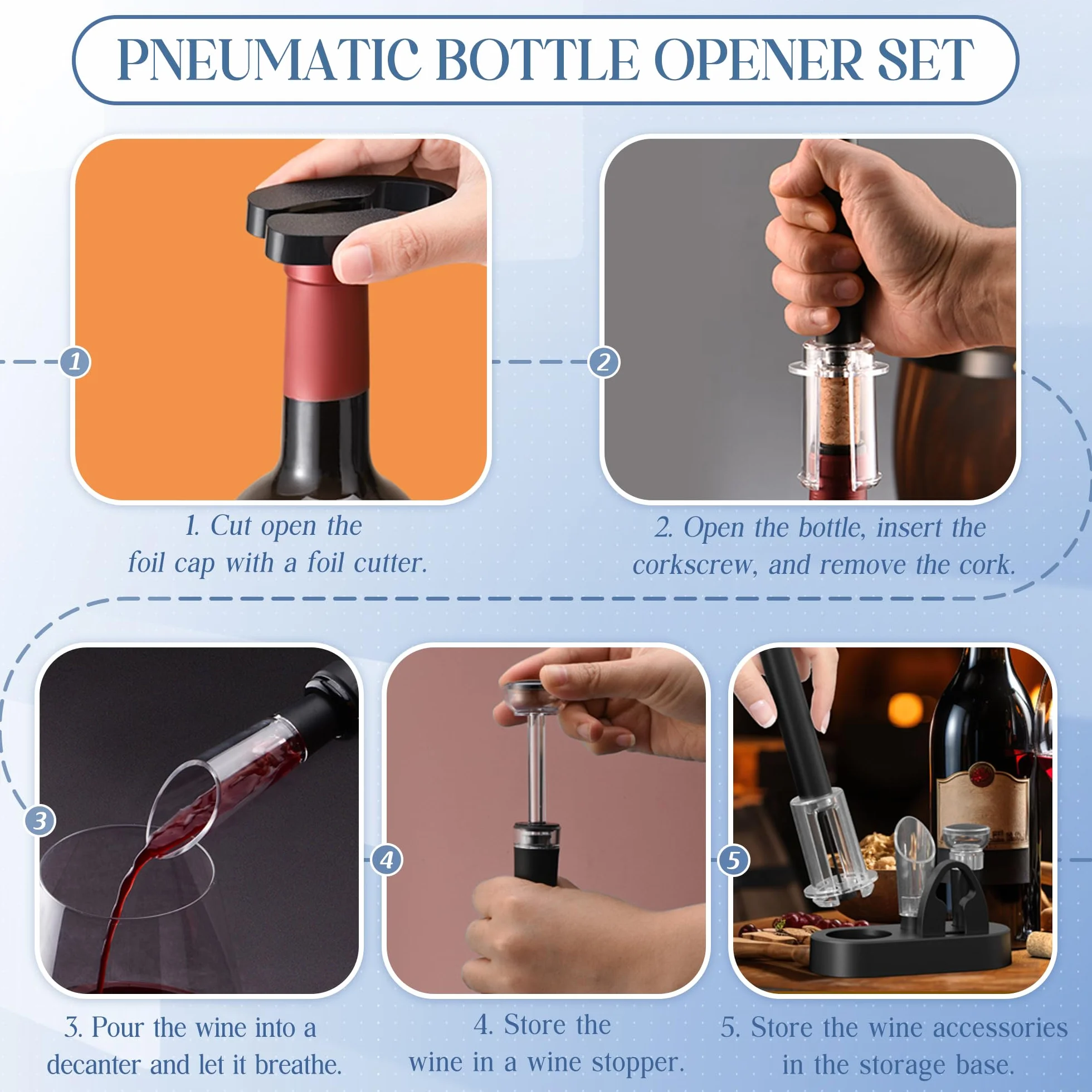 PNEUMATIC BOTTLE OPENER SET

1

1. Cut open the foil cap with a foil cutter.

2

2. Open the bottle, insert the corkscrew, and remove the cork.

3

3. Pour the wine into a decanter and let it breathe.

4

4. Store the wine in a wine stopper.

5

5. Store the wine accessories in the storage base.