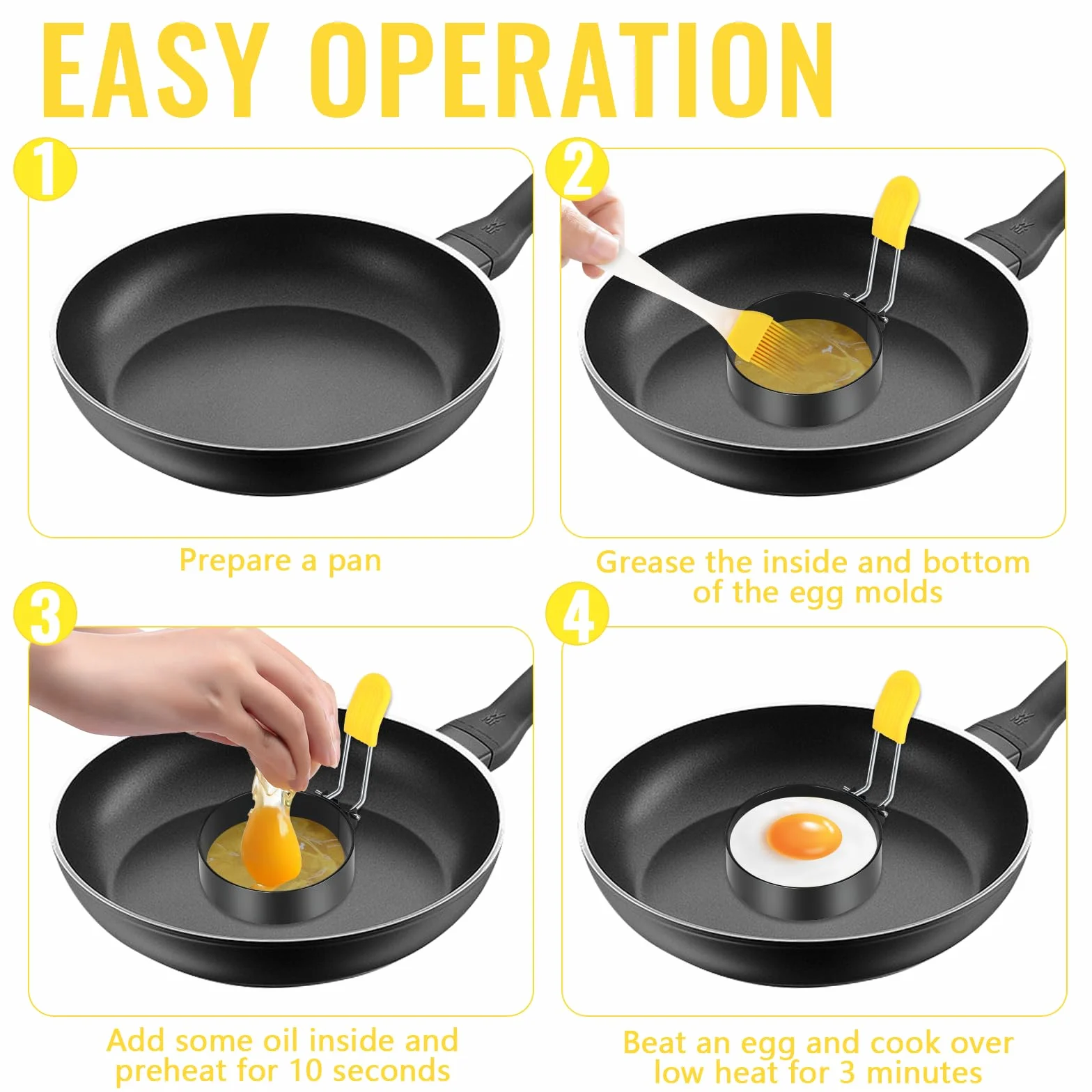 EASY OPERATION

1

Prepare a pan

2

Grease the inside and bottom of the egg molds

3

Add some oil inside and preheat for 10 seconds

4

Beat an egg and cook over low heat for 3 minutes