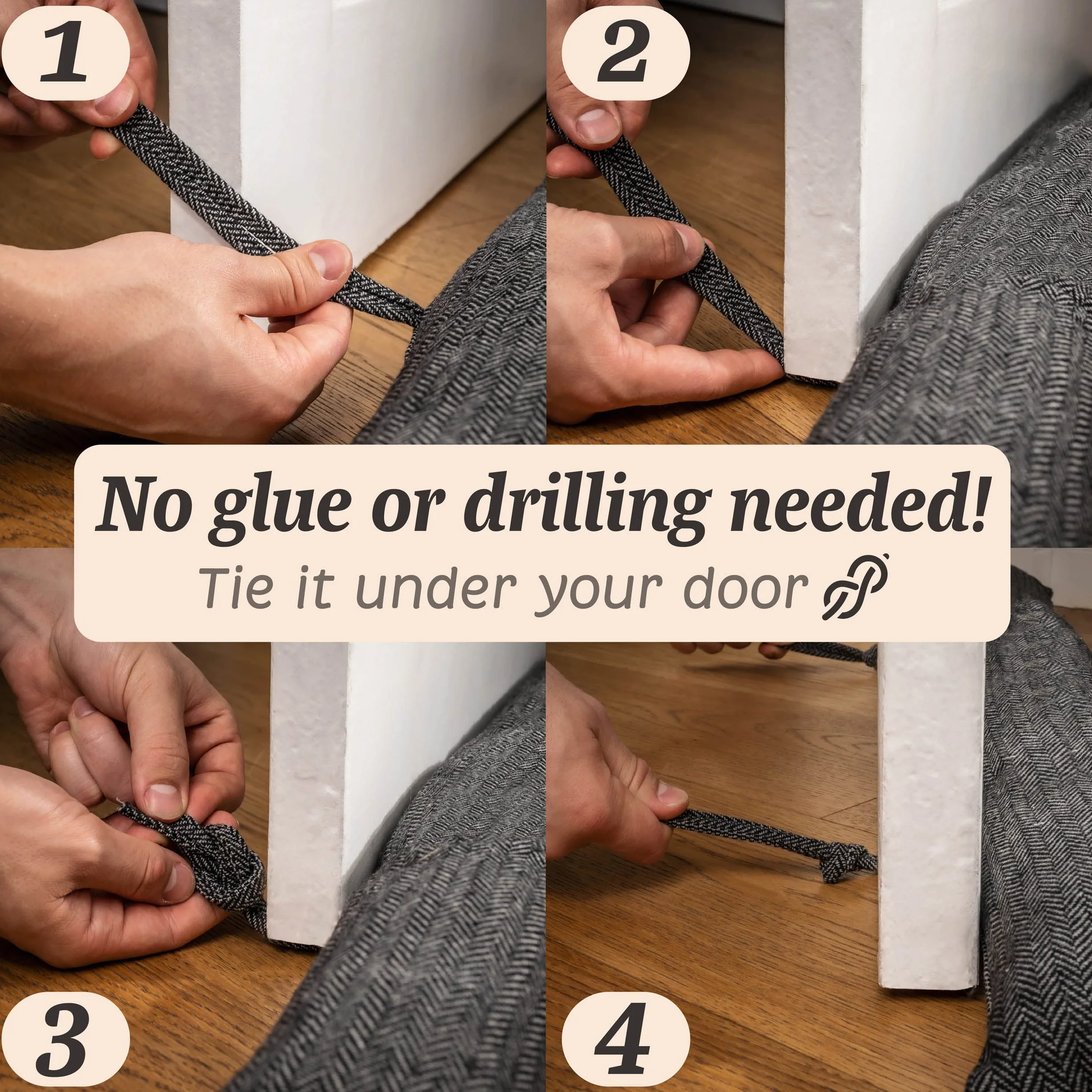 1

2

No glue or drilling needed!

Tie it under your door

3

4