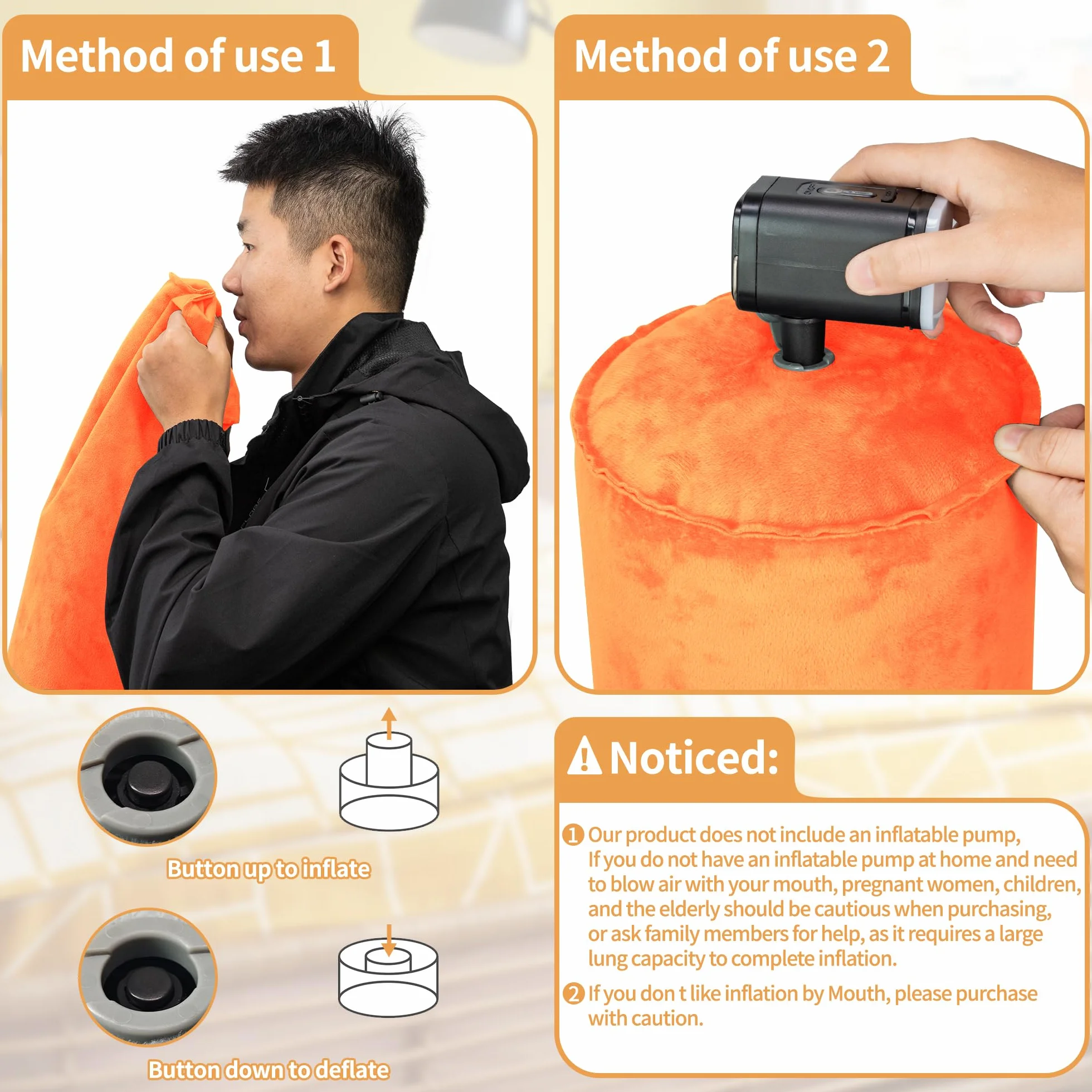 Method of use 1

Method of use 2

Button up to inflate

Button down to deflate

Noticed:

① Our product does not include an inflatable pump, If you do not have an inflatable pump at home and need to blow air with your mouth, pregnant women, children, and the elderly should be cautious when purchasing, or ask family members for help, as it requires a large lung capacity to complete inflation.

② If you don t like inflation by Mouth, please purchase with caution.