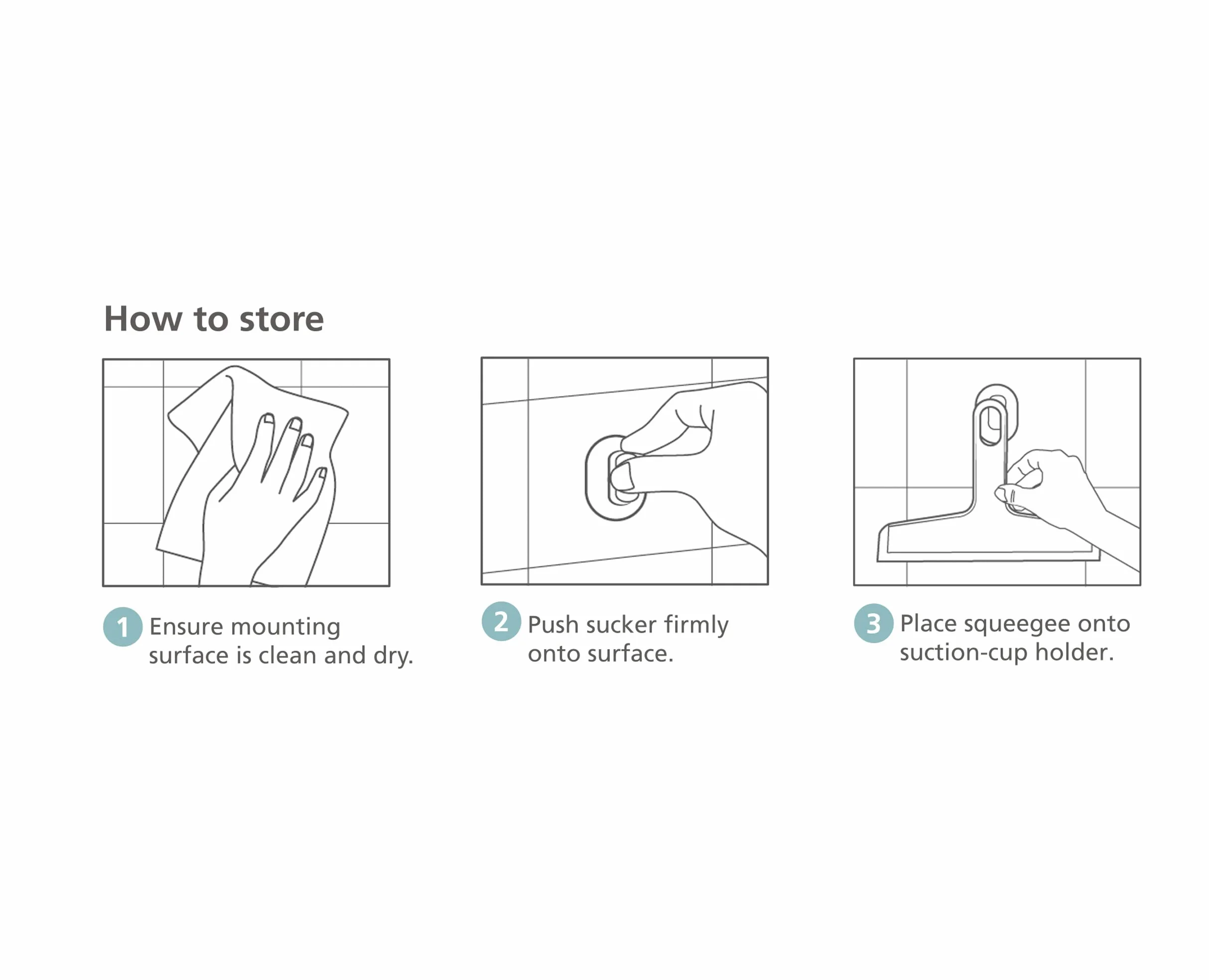 How to store

1 Ensure mounting surface is clean and dry.

2 Push sucker firmly onto surface.

3 Place squeegee onto suction-cup holder.