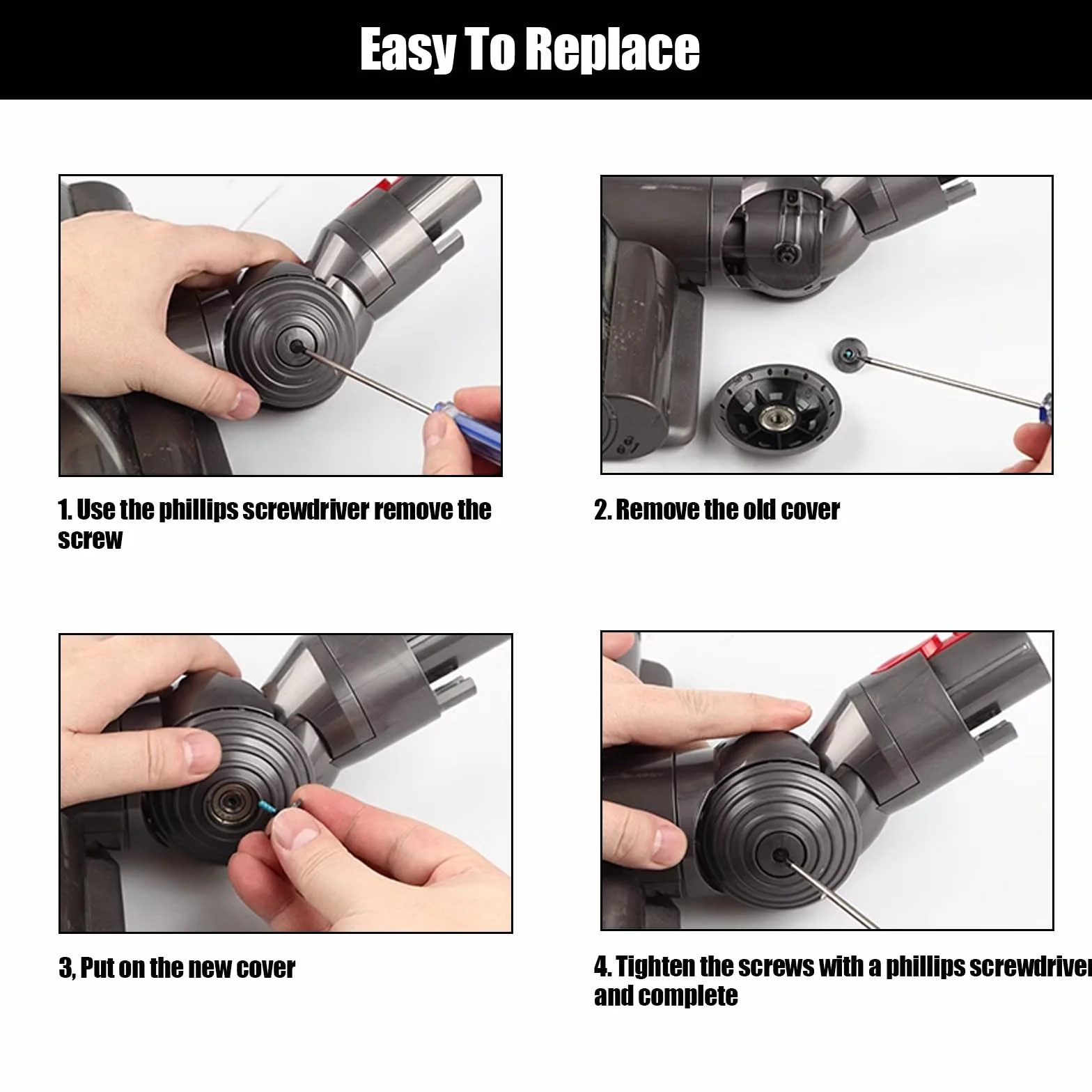 Easy To Replace

1. Use the phillips screwdriver remove the screw

2. Remove the old cover

3, Put on the new cover

4. Tighten the screws with a phillips screwdriver and complete