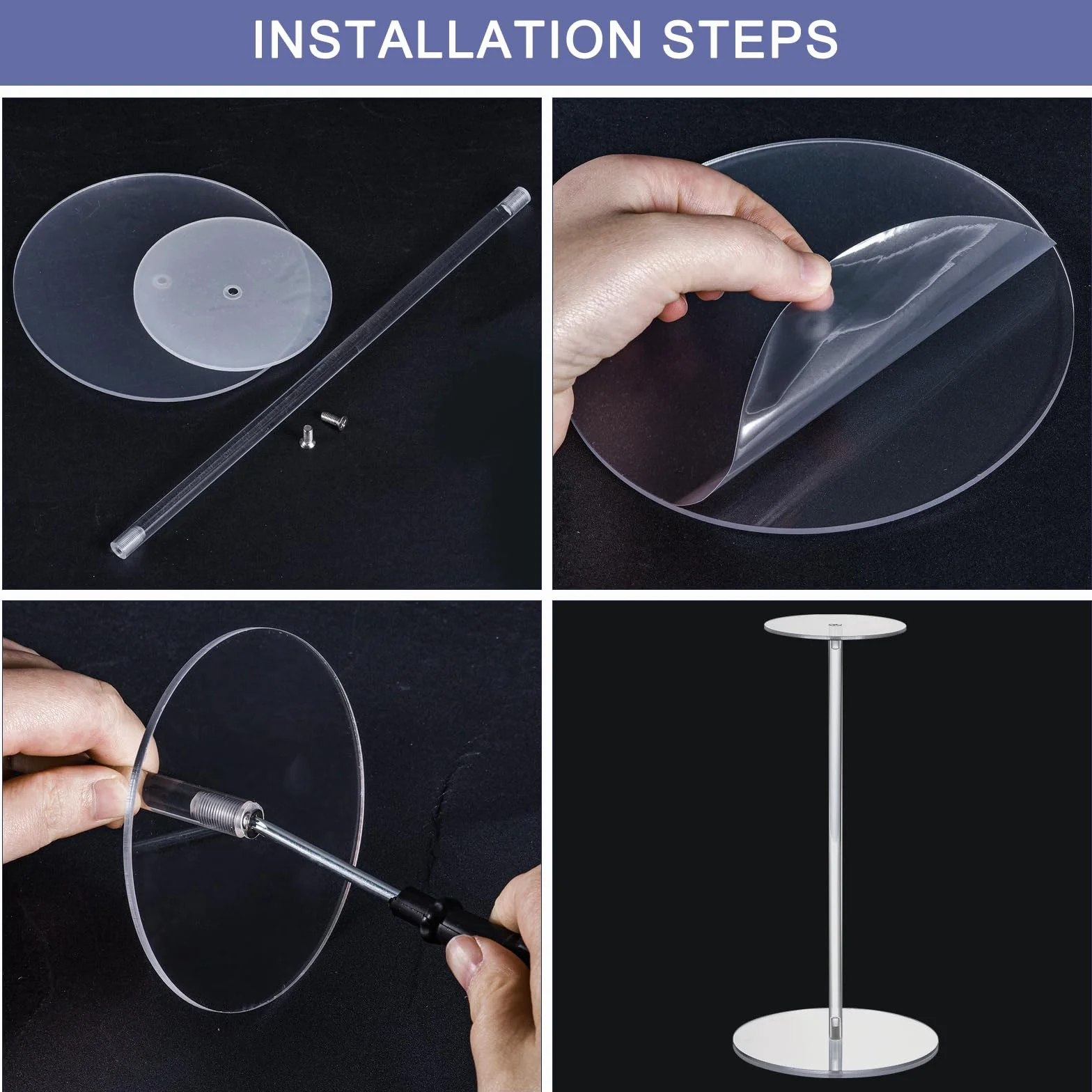 INSTALLATION STEPS