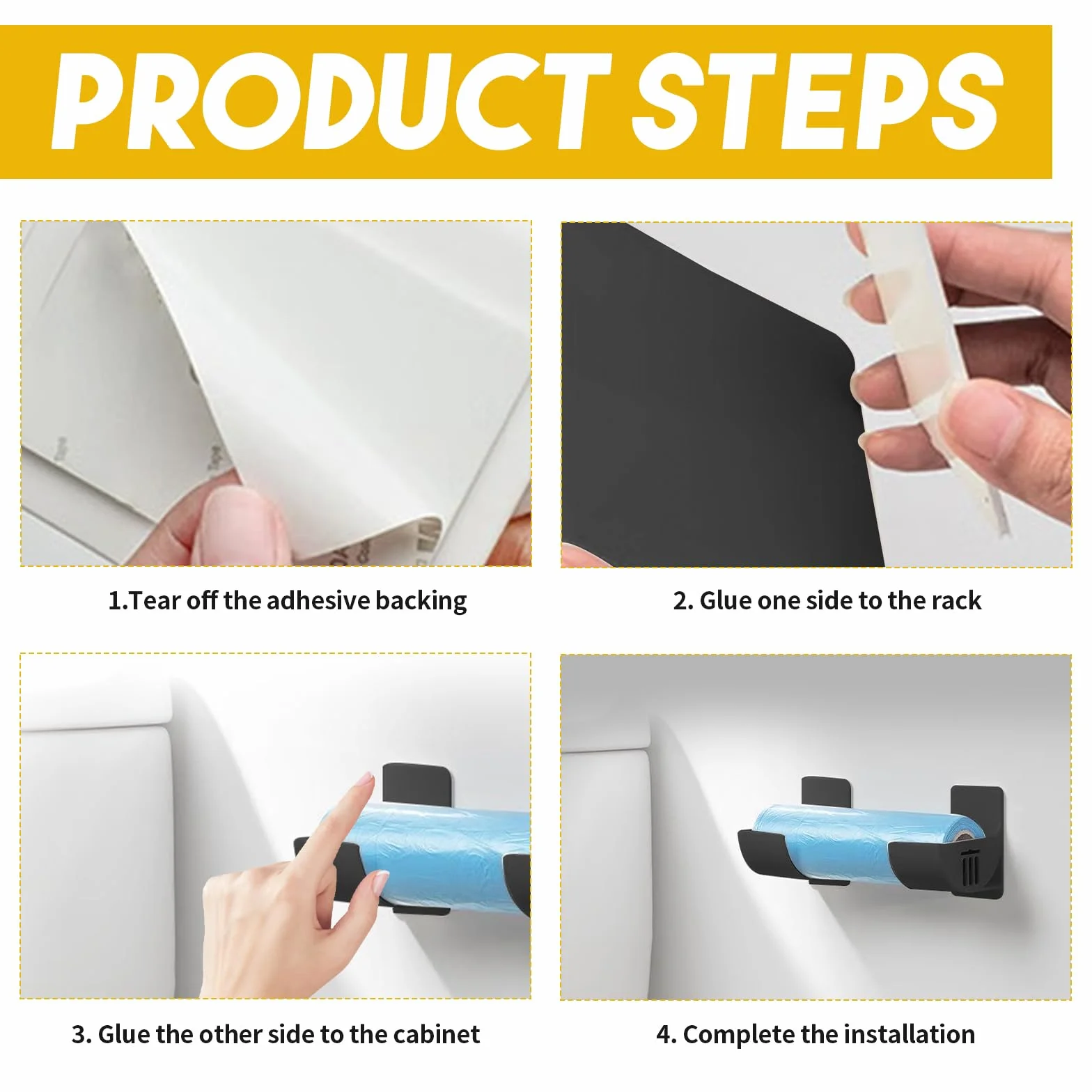 PRODUCT STEPS

1.Tear off the adhesive backing

2. Glue one side to the rack

3. Glue the other side to the cabinet

4. Complete the installation