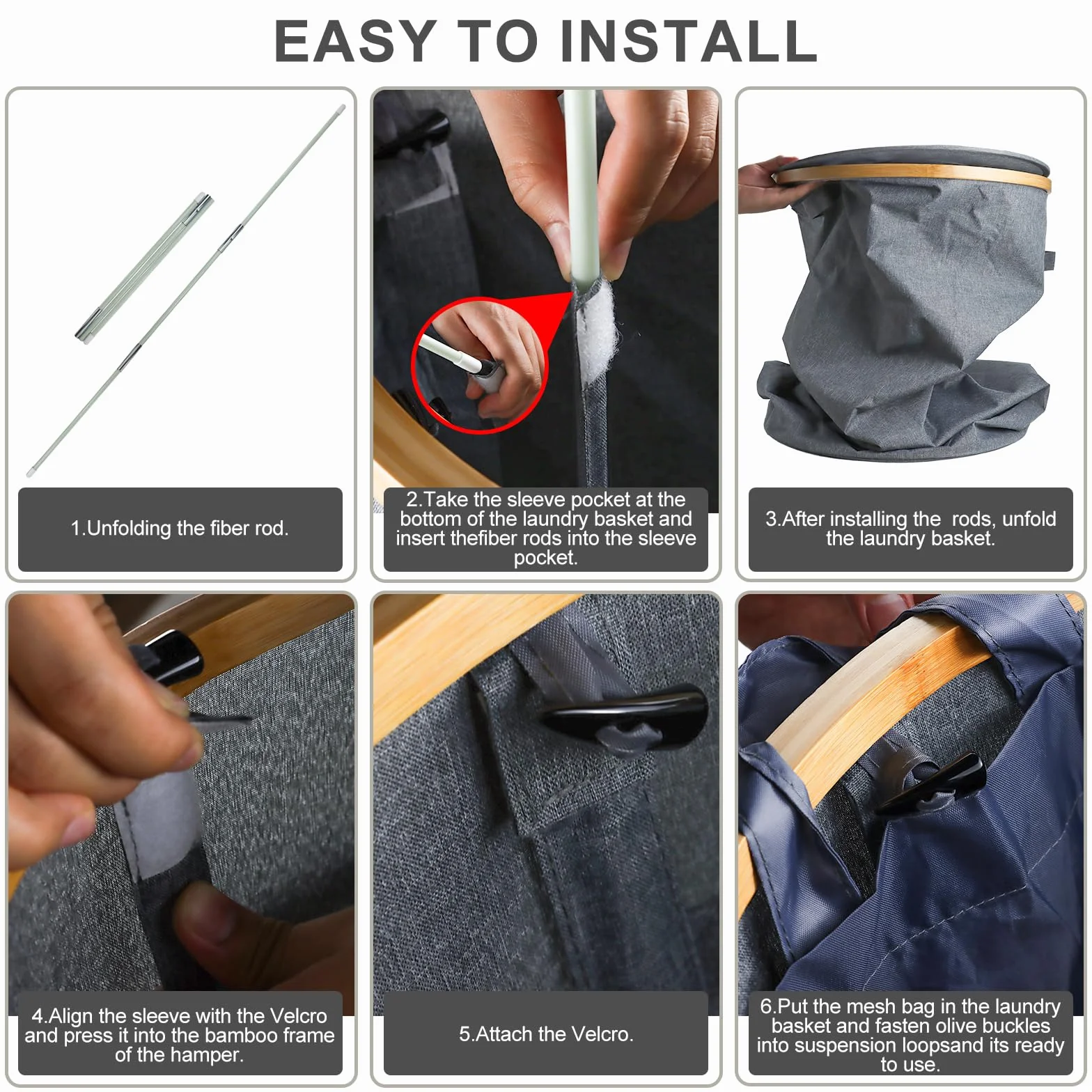 EASY TO INSTALL

1.Unfolding the fiber rod.

2.Take the sleeve pocket at the bottom of the laundry basket and insert thefiber rods into the sleeve pocket.

3.After installing the  rods, unfold the laundry basket.

4.Align the sleeve with the Velcro and press it into the bamboo frame of the hamper.

5.Attach the Velcro.

6.Put the mesh bag in the laundry basket and fasten olive buckles into suspension loopsand its ready to use.