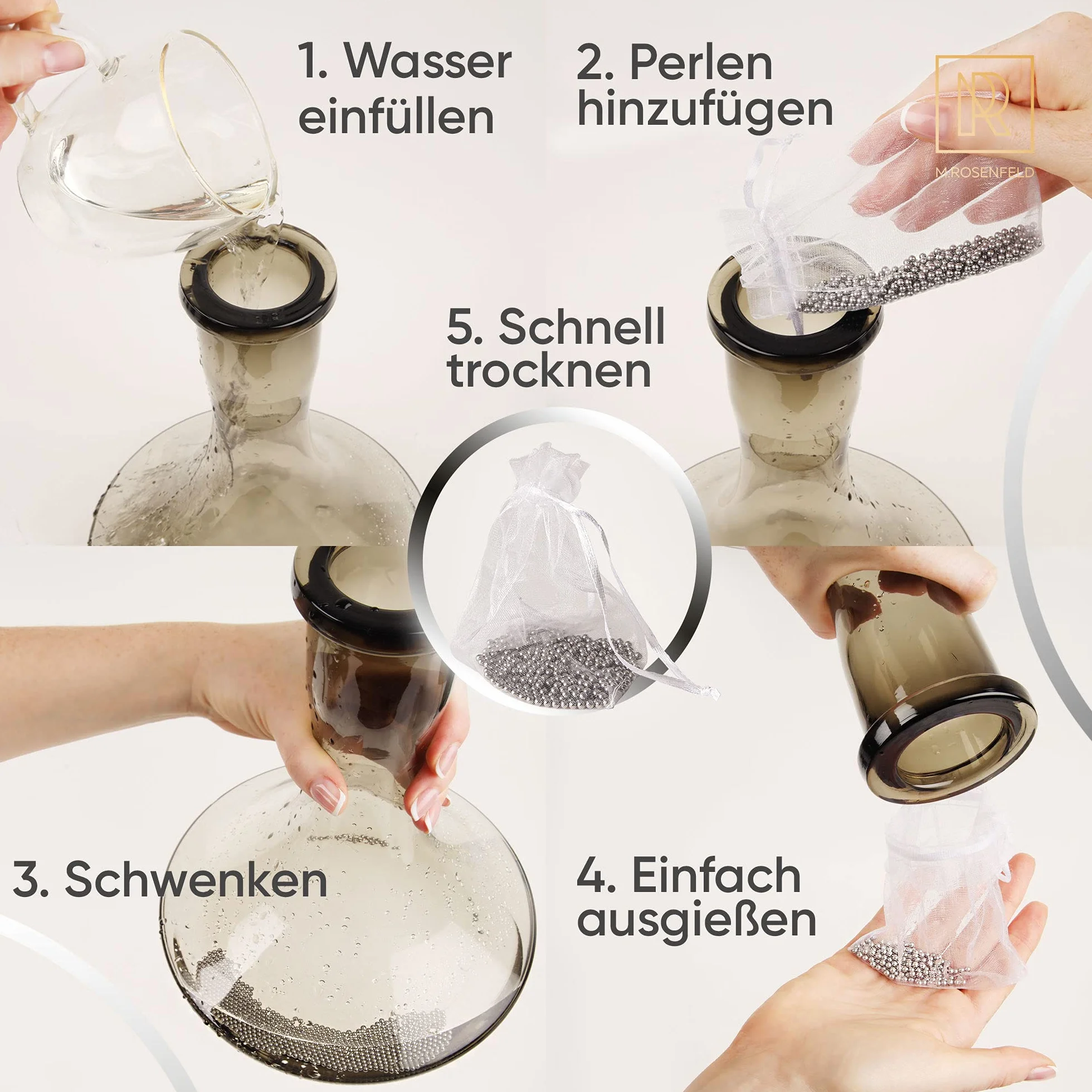 1. Wasser einfüllen

2. Perlen hinzufügen

M.ROSENFELD

5. Schnell trocknen

3. Schwenken

4. Einfach ausgießen