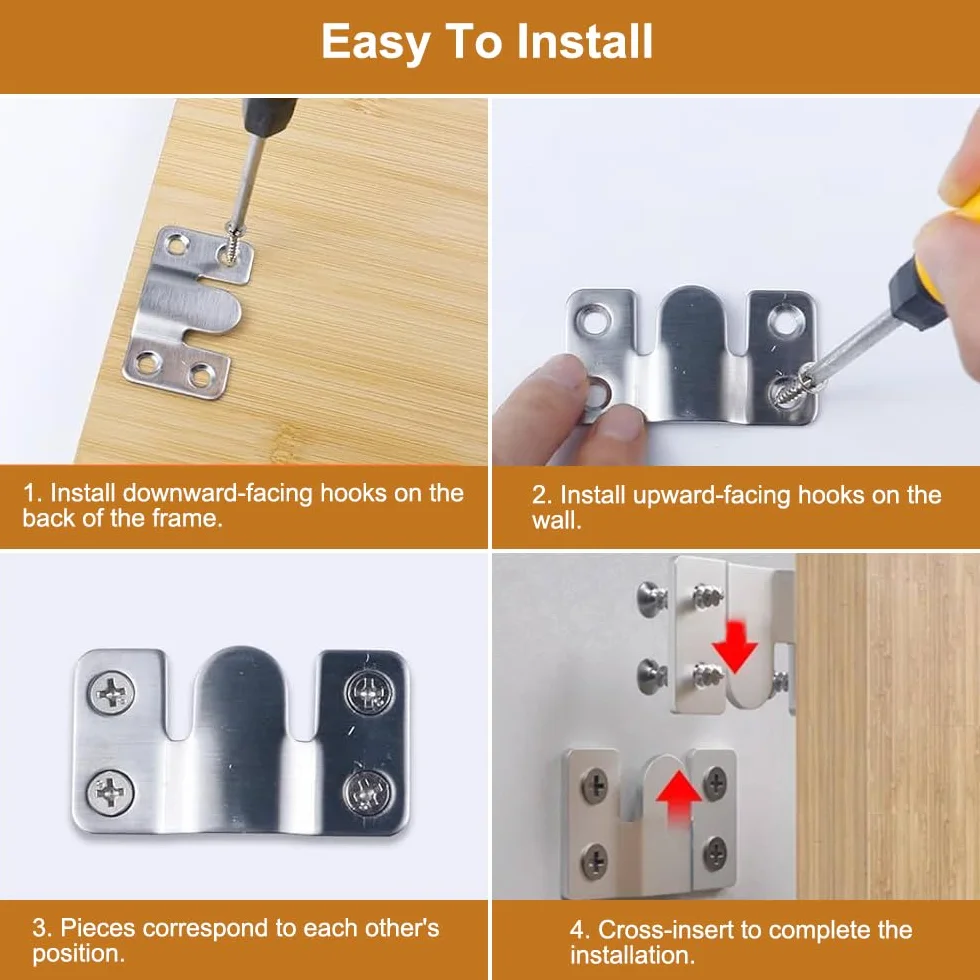 Easy To Install

1. Install downward-facing hooks on the back of the frame.

2. Install upward-facing hooks on the wall.

3. Pieces correspond to each other's position.

4. Cross-insert to complete the installation.