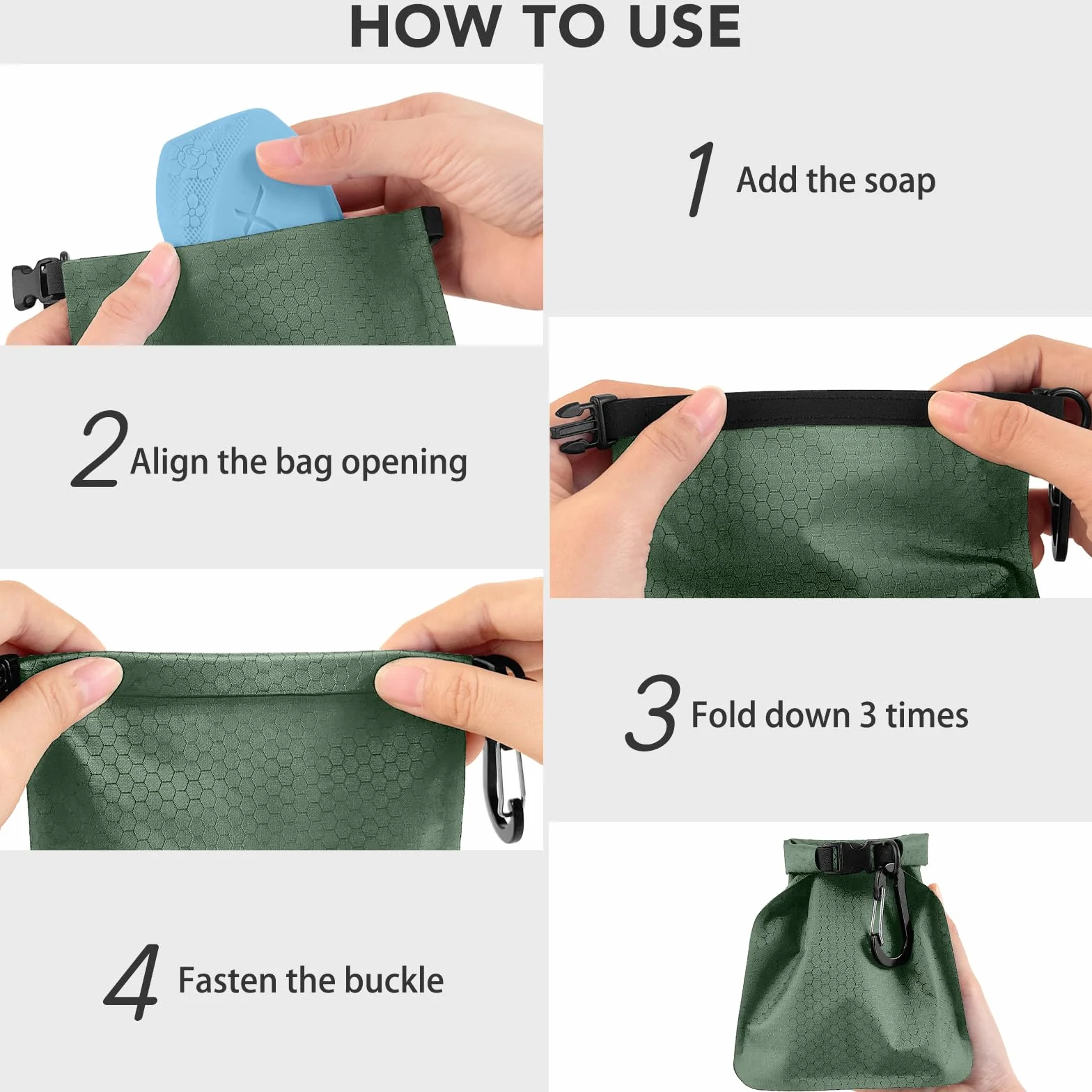 HOW TO USE

1 Add the soap

2 Align the bag opening

3 Fold down 3 times

4 Fasten the buckle