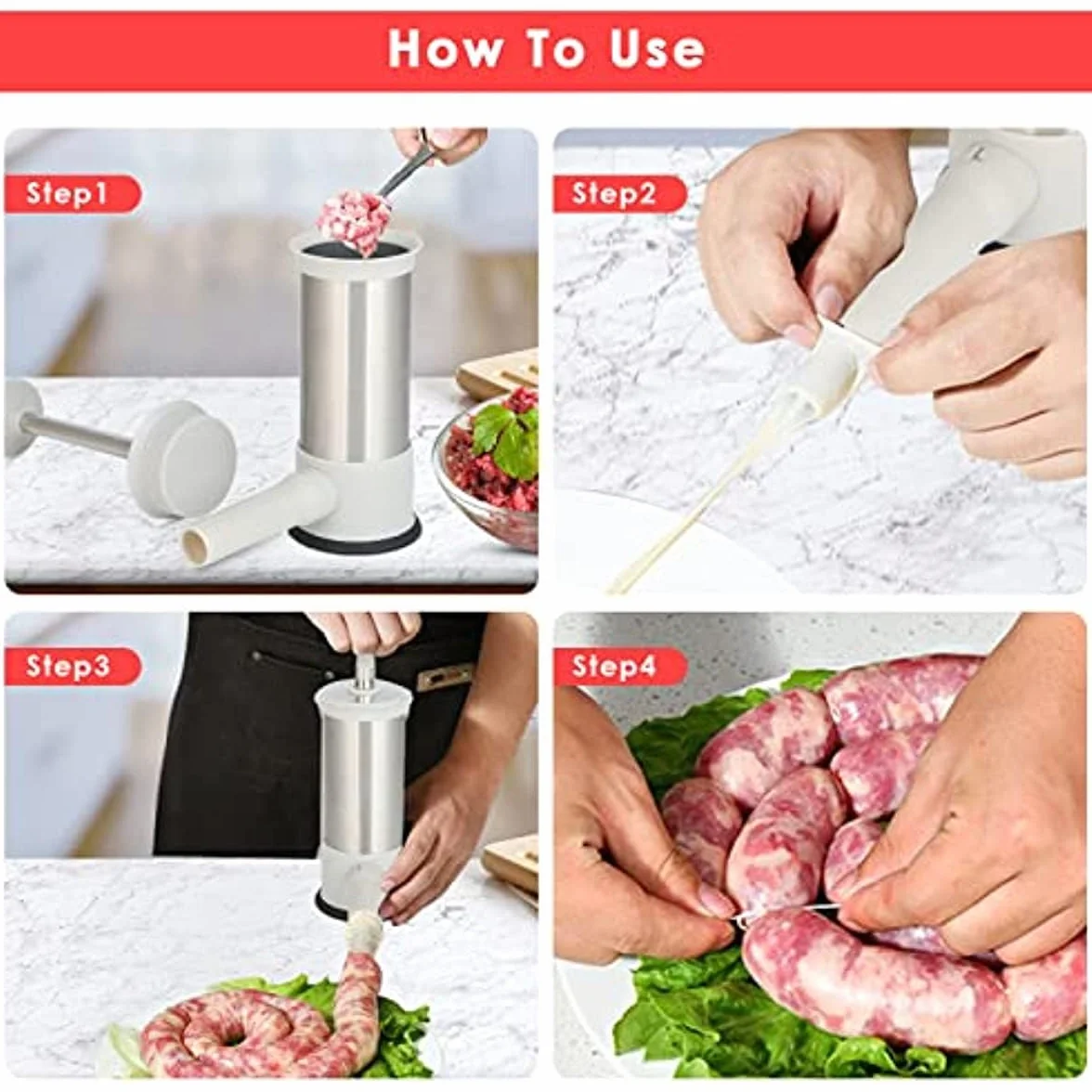 How To Use

Step1

Step2

Step3

Step4