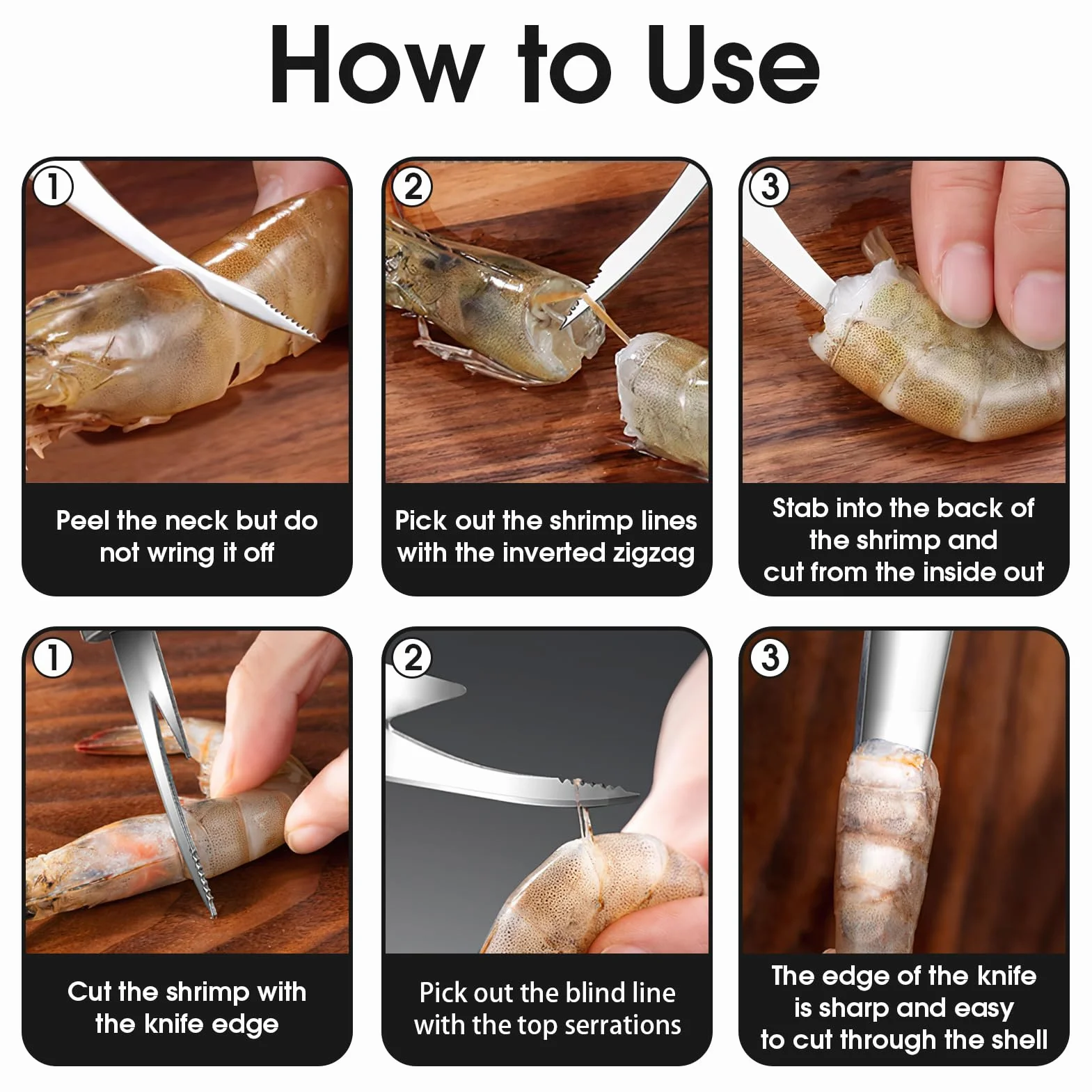 How to Use

①
Peel the neck but do not wring it off

②
Pick out the shrimp lines with the inverted zigzag

③
Stab into the back of the shrimp and cut from the inside out

①
Cut the shrimp with the knife edge

②
Pick out the blind line with the top serrations

③
The edge of the knife is sharp and easy to cut through the shell