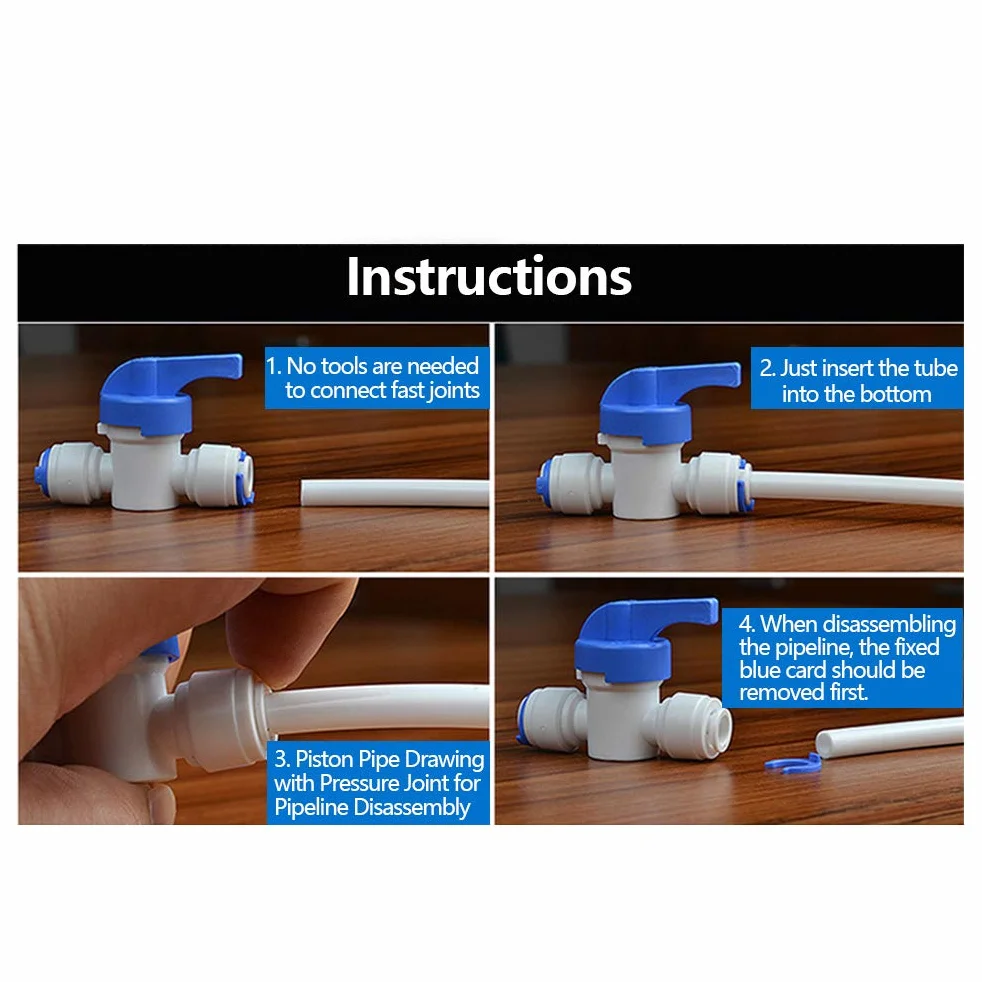 Instructions

1. No tools are needed to connect fast joints

2. Just insert the tube into the bottom

3. Piston Pipe Drawing with Pressure Joint for Pipeline Disassembly

4. When disassembling the pipeline, the fixed blue card should be removed first.