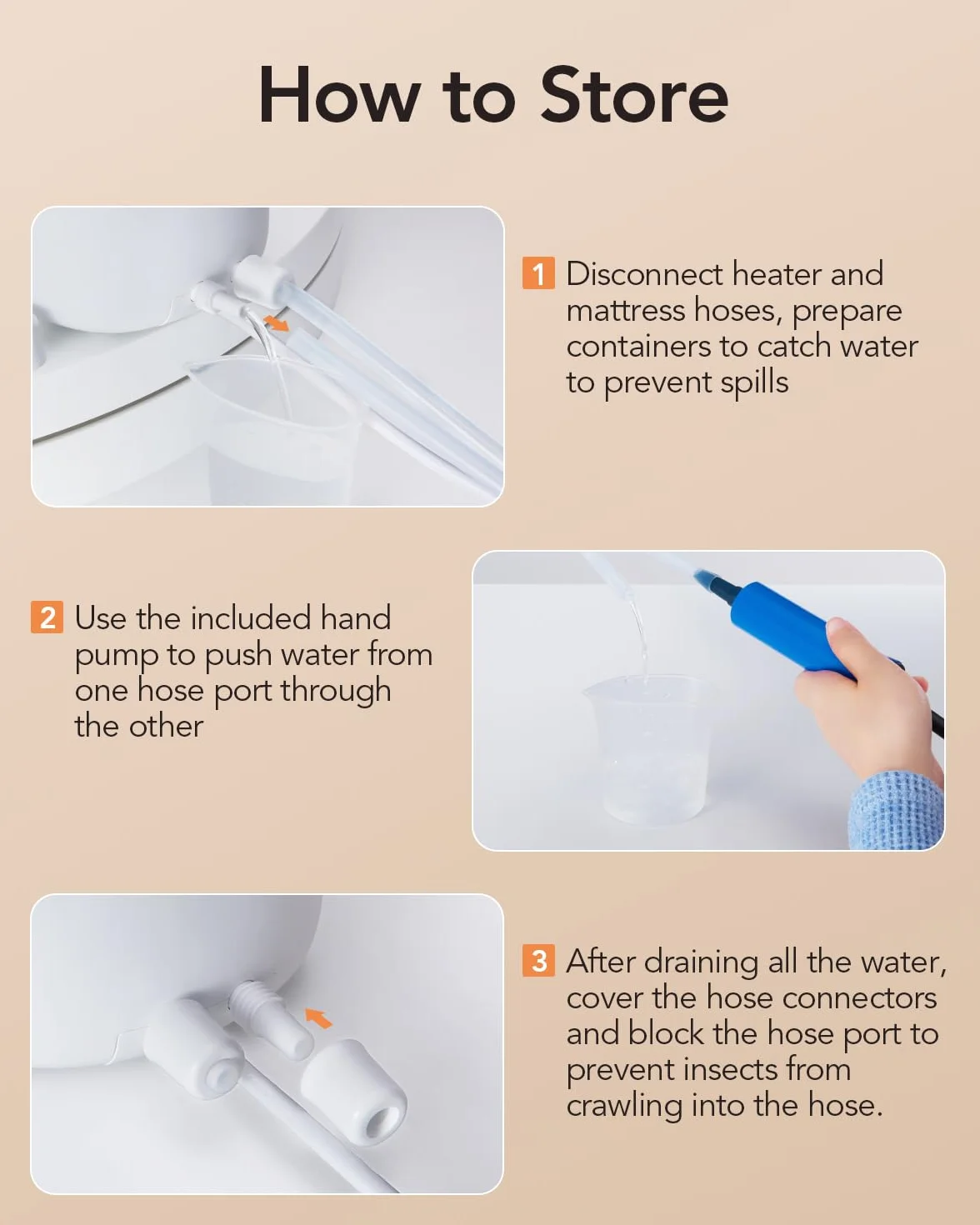 How to Store

1 Disconnect heater and mattress hoses, prepare containers to catch water to prevent spills

2 Use the included hand pump to push water from one hose port through the other

3 After draining all the water, cover the hose connectors and block the hose port to prevent insects from crawling into the hose.