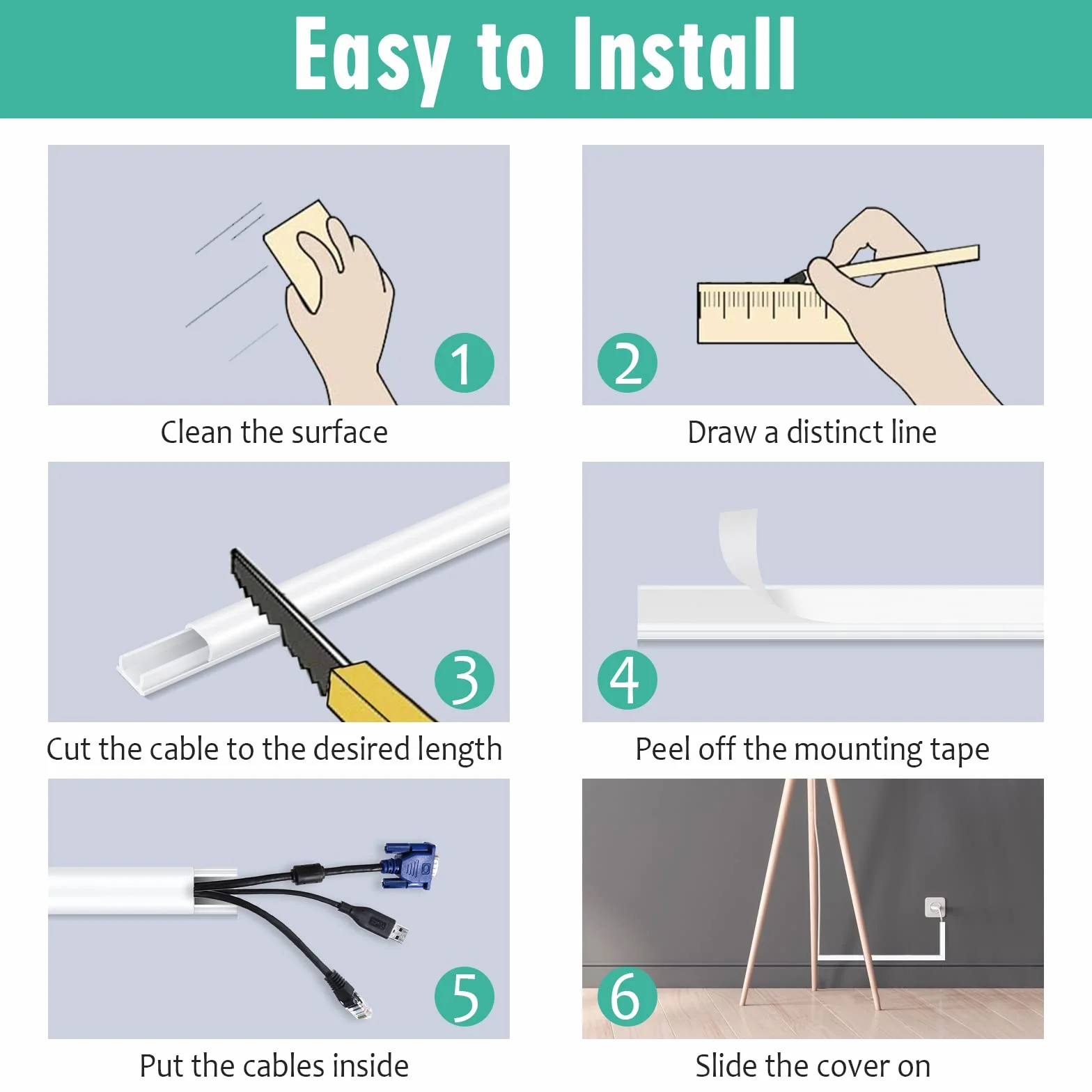 Easy to Install

1
Clean the surface

2
Draw a distinct line

3
Cut the cable to the desired length

4
Peel off the mounting tape

5
Put the cables inside

6
Slide the cover on