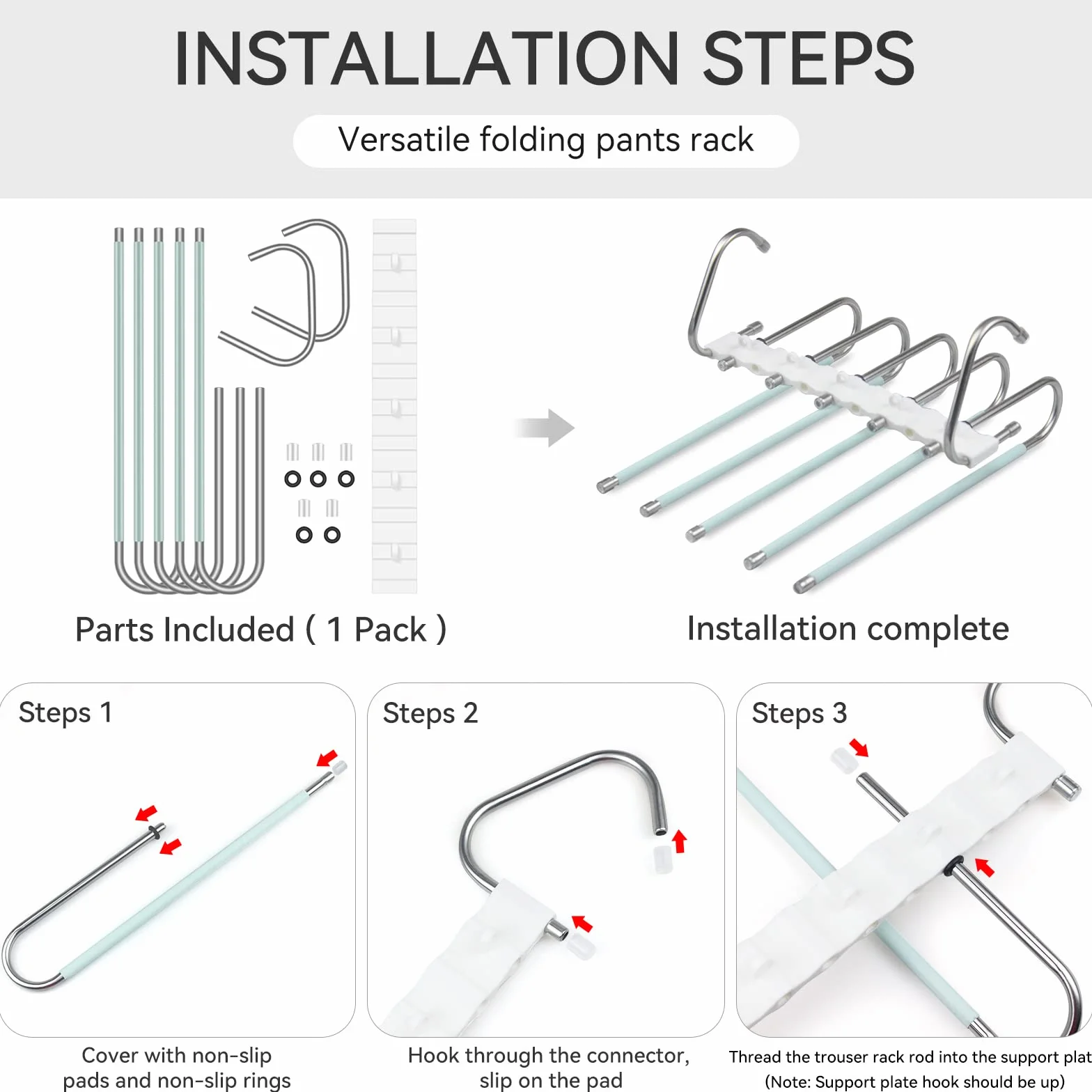 INSTALLATION STEPS

Versatile folding pants rack

Parts Included ( 1 Pack )

Installation complete

Steps 1

Cover with non-slip pads and non-slip rings

Steps 2

Hook through the connector, slip on the pad

Steps 3

Thread the trouser rack rod into the support plat
(Note: Support plate hook should be up)