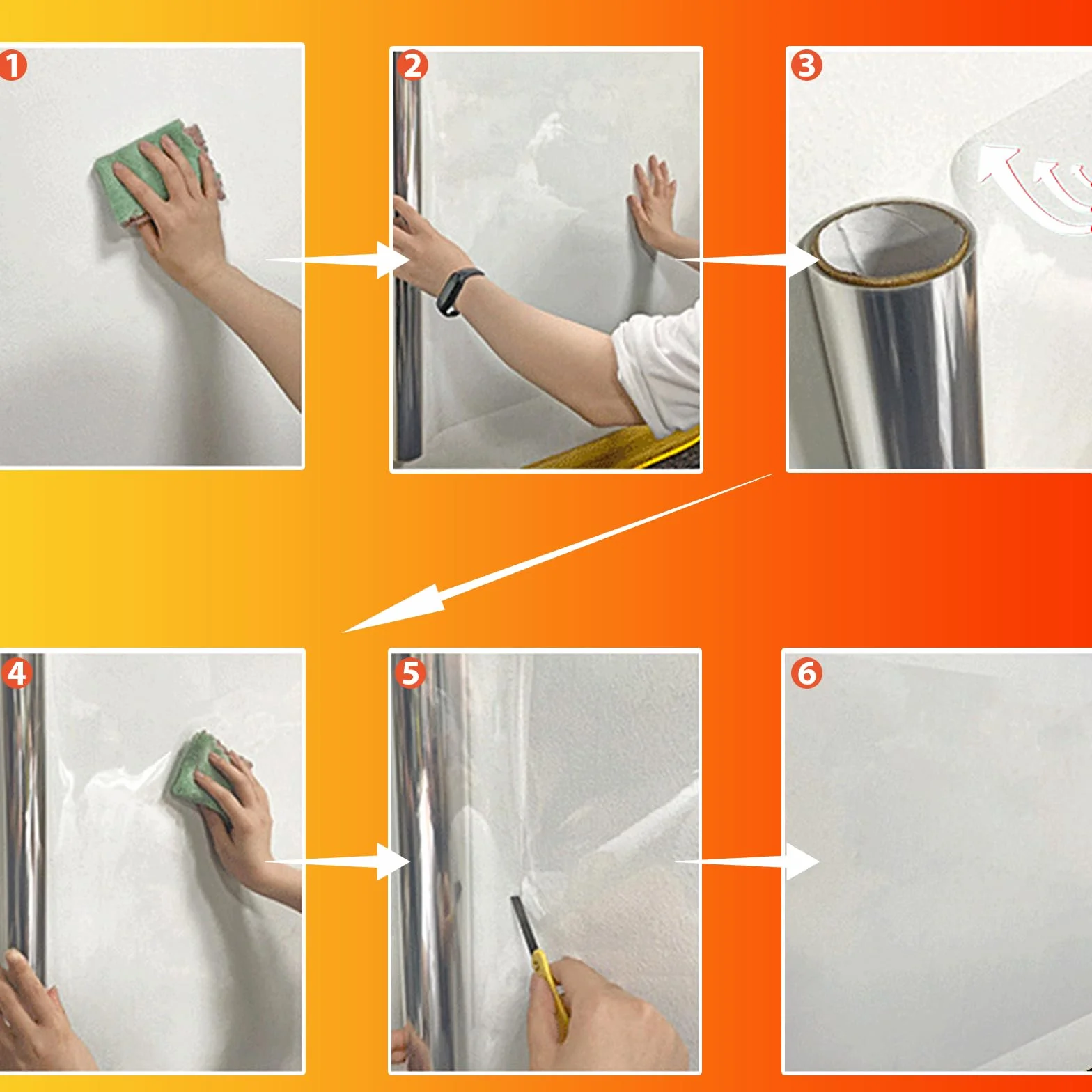 1
2
3
4
5
6