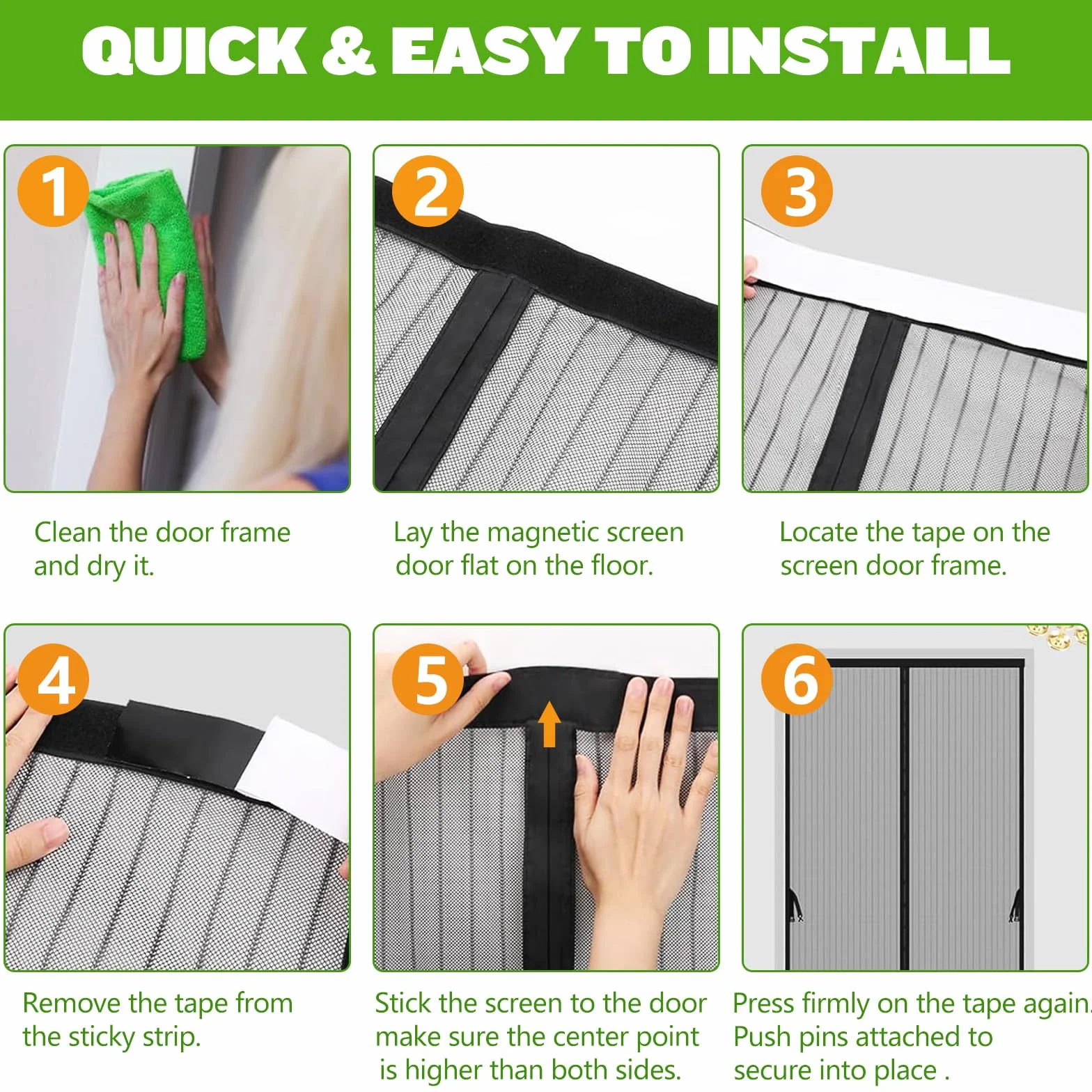 QUICK & EASY TO INSTALL

1

Clean the door frame and dry it.

2

Lay the magnetic screen door flat on the floor.

3

Locate the tape on the screen door frame.

4

Remove the tape from the sticky strip.

5

Stick the screen to the door make sure the center point is higher than both sides.

6

Press firmly on the tape again. Push pins attached to secure into place .