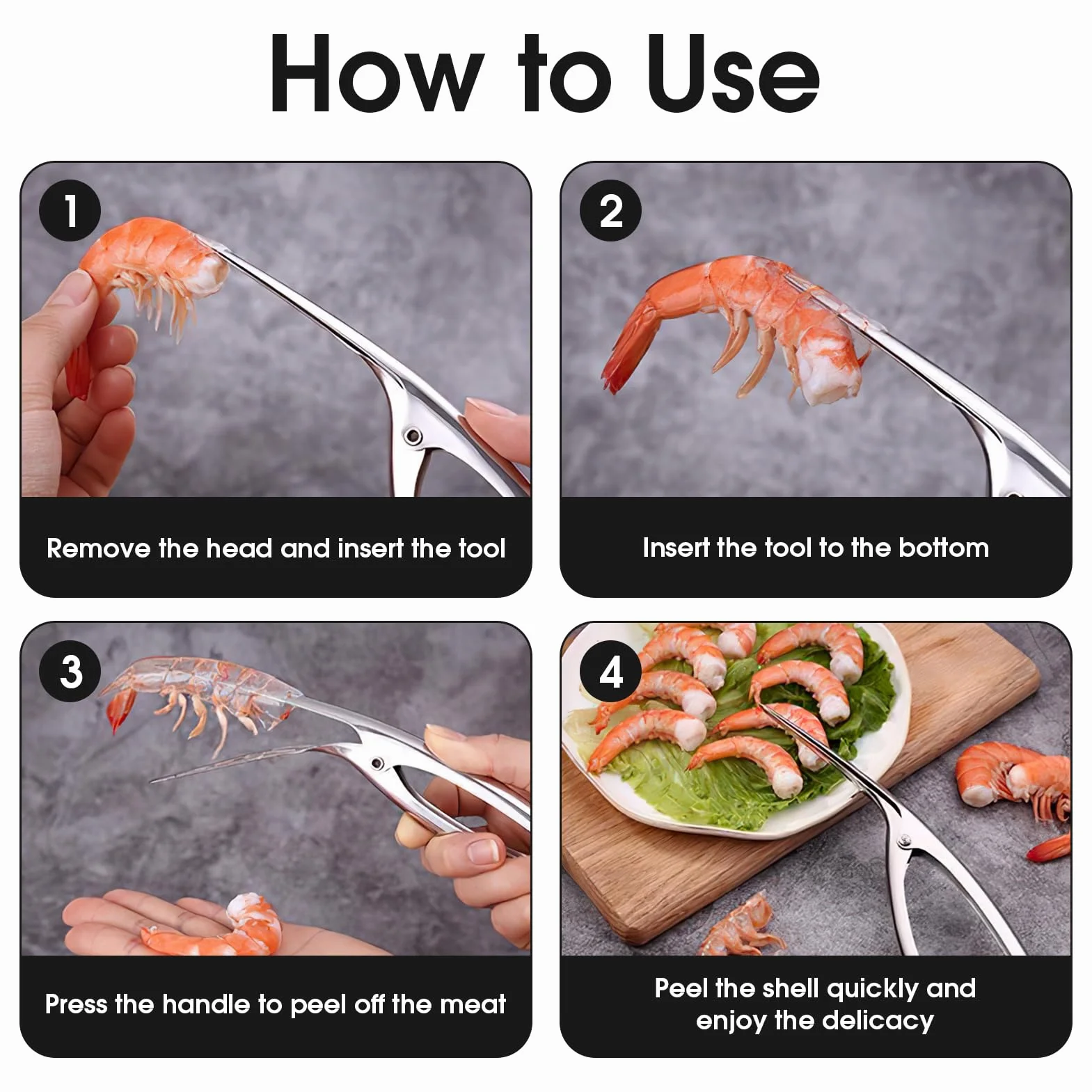 How to Use

1

Remove the head and insert the tool

2

Insert the tool to the bottom

3

Press the handle to peel off the meat

4

Peel the shell quickly and enjoy the delicacy