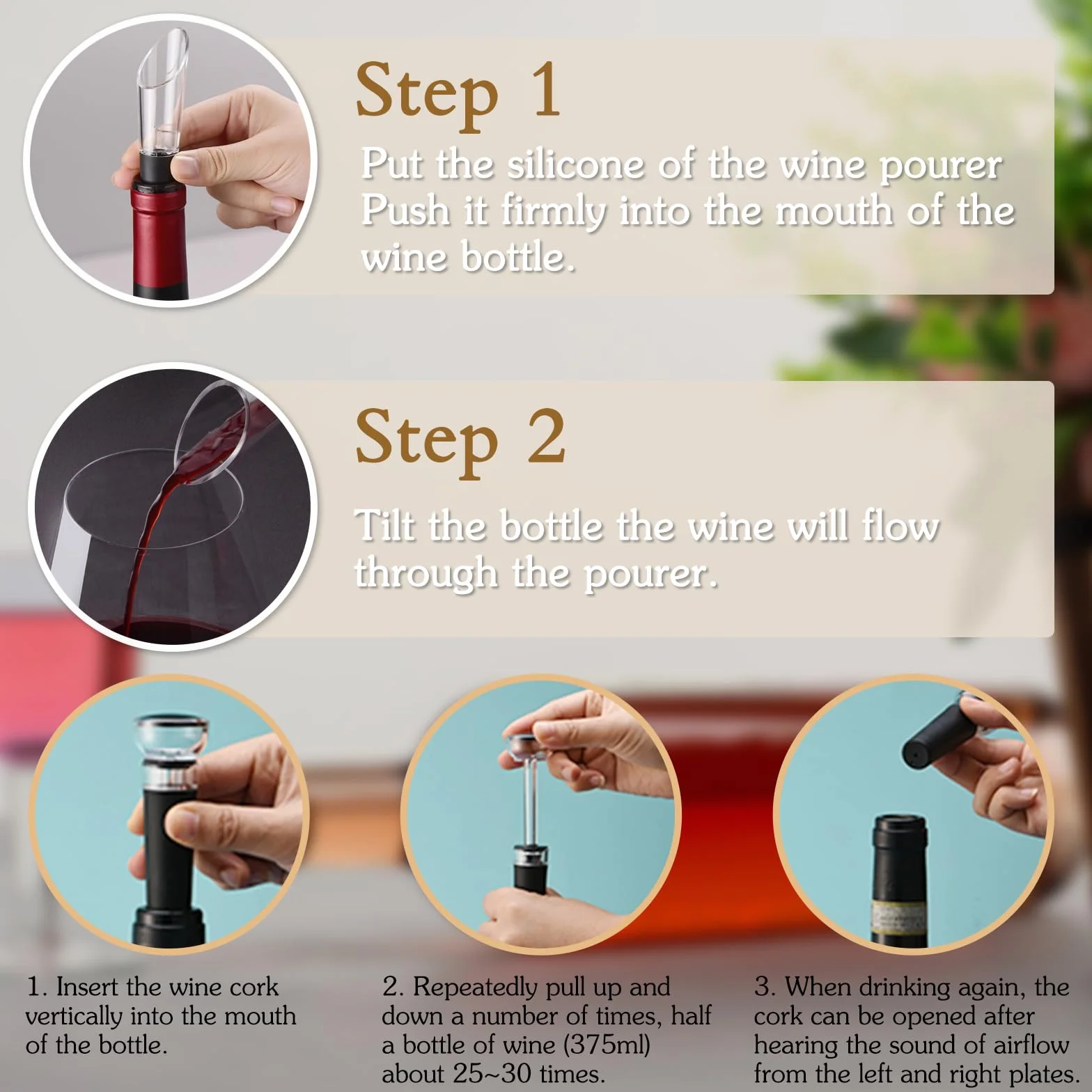 Step 1

Put the silicone of the wine pourer Push it firmly into the mouth of the wine bottle.

Step 2

Tilt the bottle the wine will flow through the pourer.

1. Insert the wine cork vertically into the mouth of the bottle.

2. Repeatedly pull up and down a number of times, half a bottle of wine (375ml) about 25~30 times.

3. When drinking again, the cork can be opened after hearing the sound of airflow from the left and right plates.