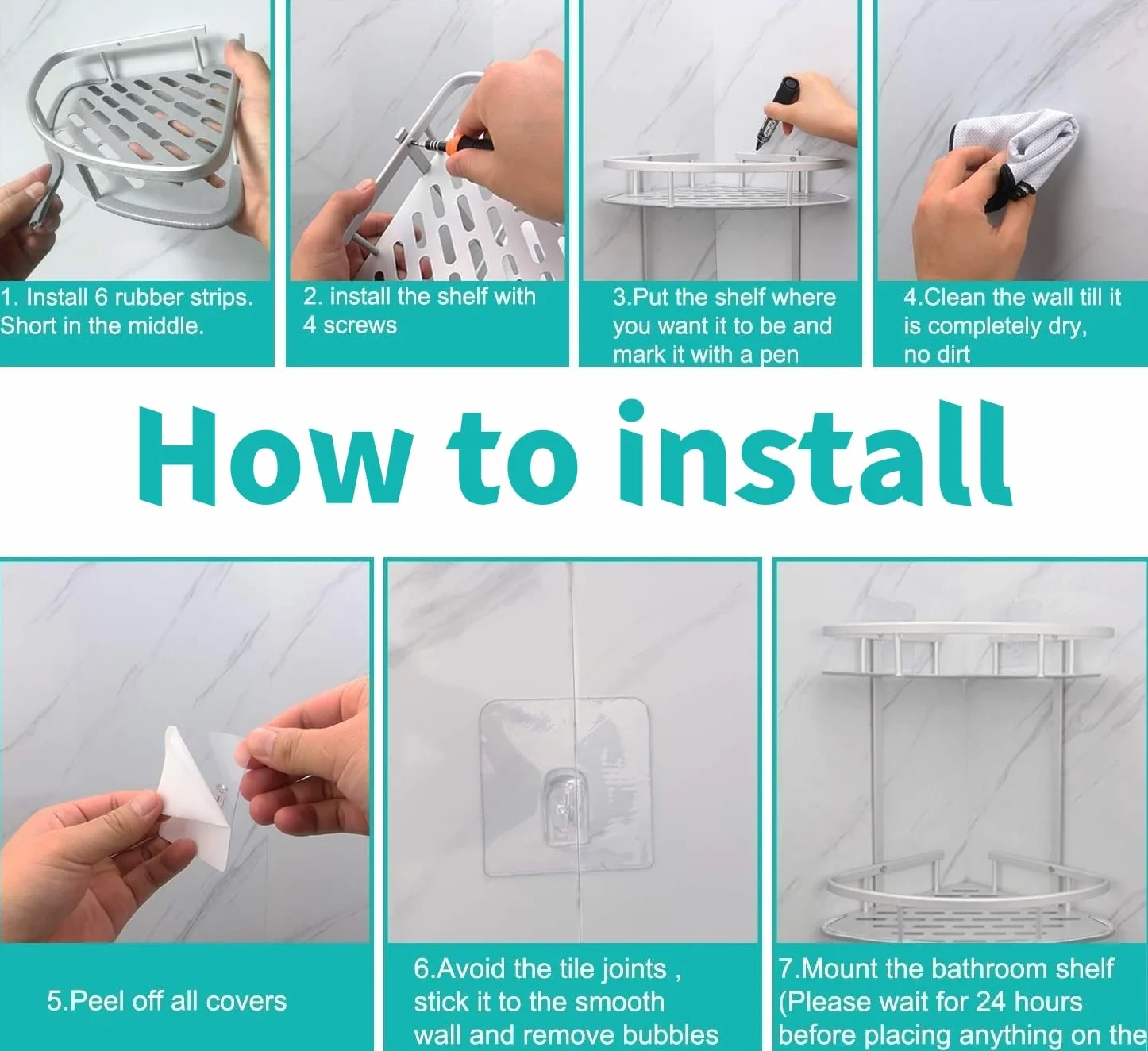 1. Install 6 rubber strips. Short in the middle.

2. install the shelf with 4 screws

3.Put the shelf where you want it to be and mark it with a pen

4.Clean the wall till it is completely dry, no dirt

How to install

5.Peel off all covers

6.Avoid the tile joints , stick it to the smooth wall and remove bubbles

7.Mount the bathroom shelf (Please wait for 24 hours before placing anything on the