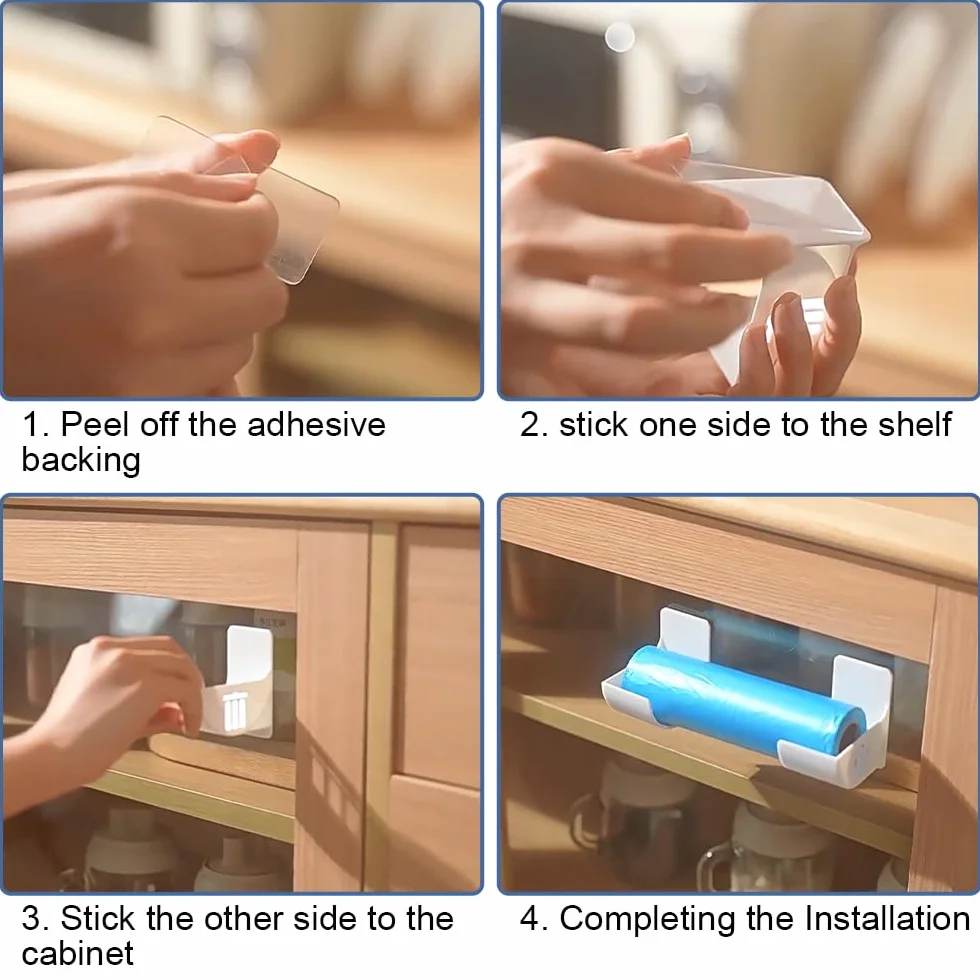 1. Peel off the adhesive backing

2. stick one side to the shelf

3. Stick the other side to the cabinet

4. Completing the Installation