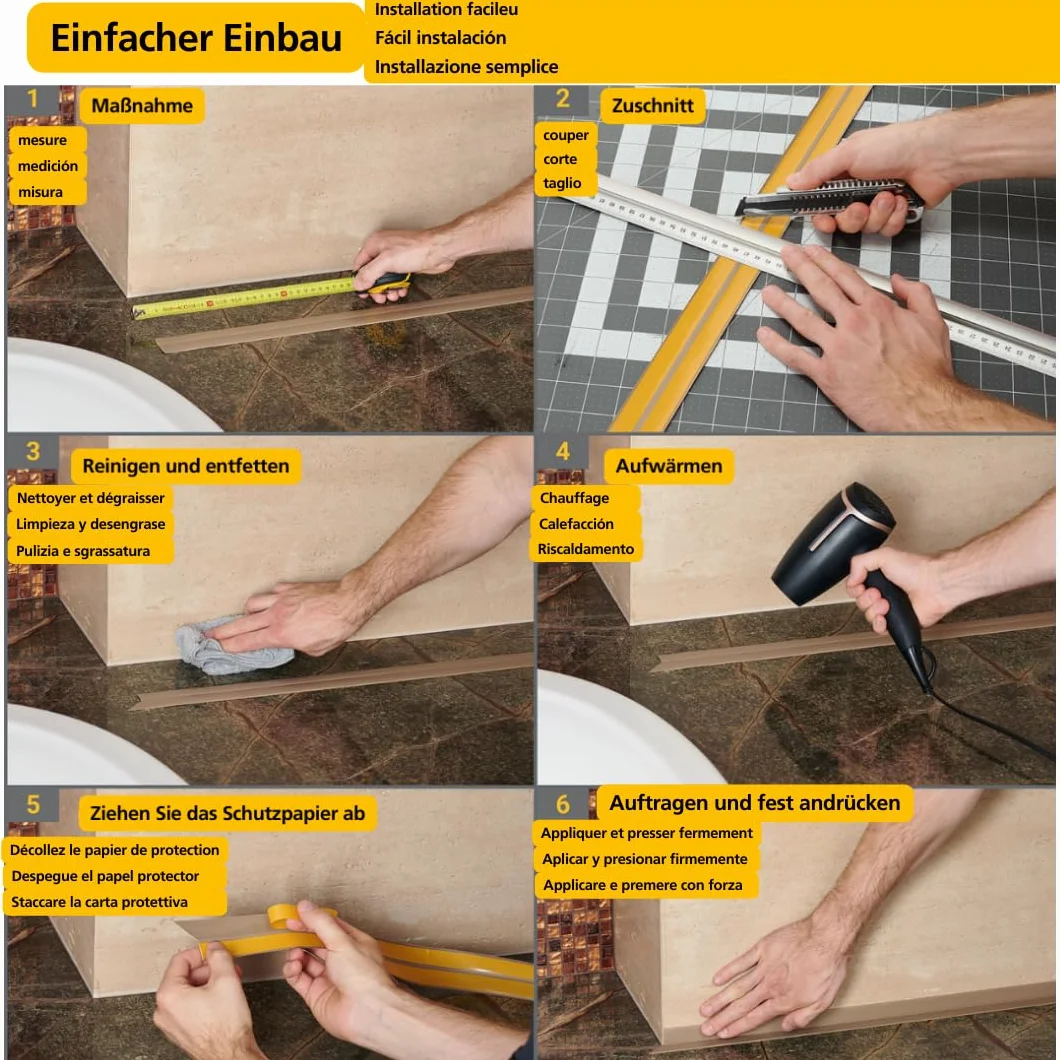 Einfacher Einbau

Installation facileu
Fácil instalación
Installazione semplice

1 Maßnahme
mesure
medición
misura

2 Zuschnitt
couper
corte
taglio

3 Reinigen und entfetten
Nettoyer et dégraisser
Limpieza y desengrase
Pulizia e sgrassatura

4 Aufwärmen
Chauffage
Calefacción
Riscaldamento

5 Ziehen Sie das Schutzpapier ab
Décollez le papier de protection
Despegue el papel protector
Staccare la carta protettiva

6 Auftragen und fest andrücken
Appliquer et presser fermement
Aplicar y presionar firmemente
Applicare e premere con forza