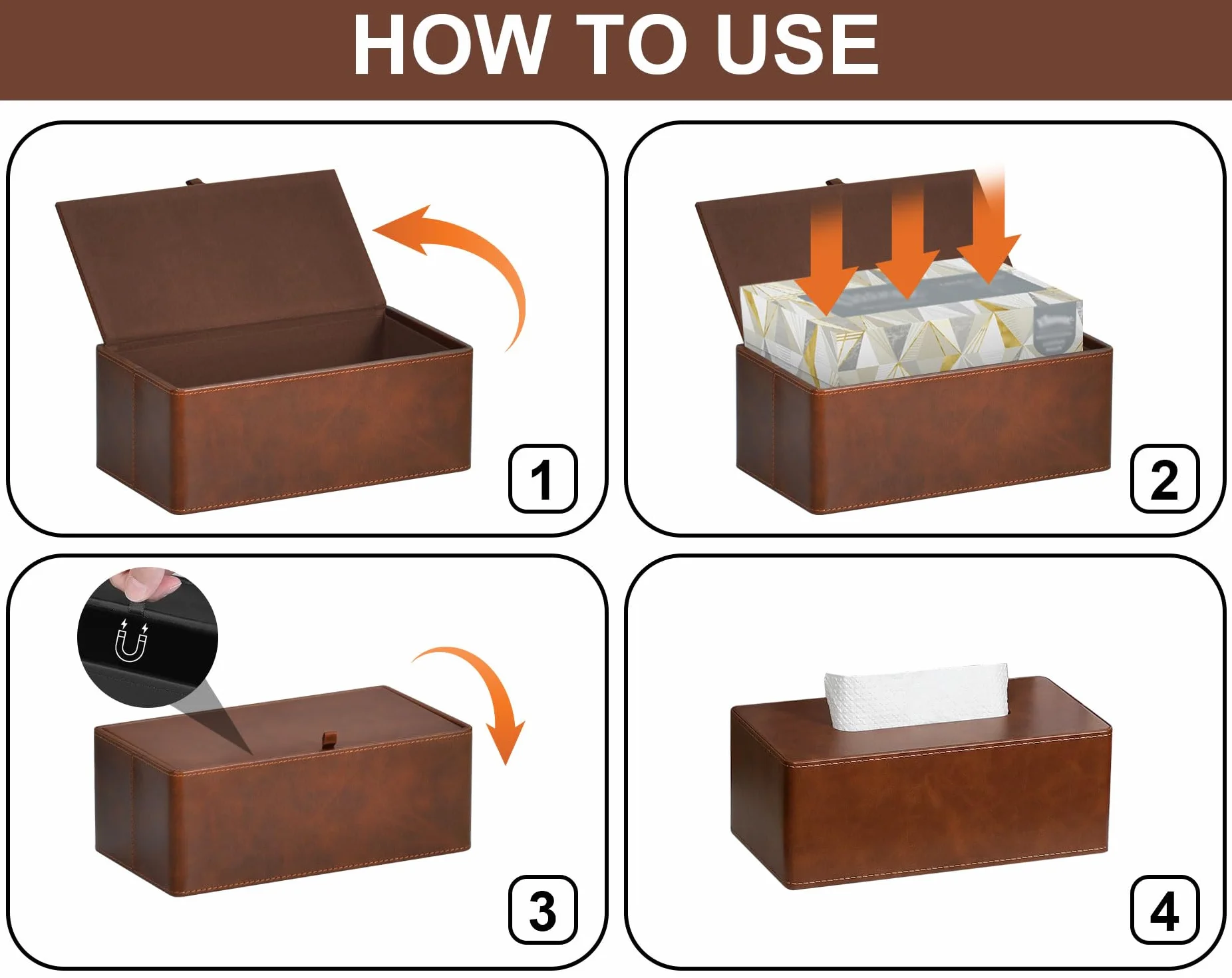 HOW TO USE

1

2

3

4