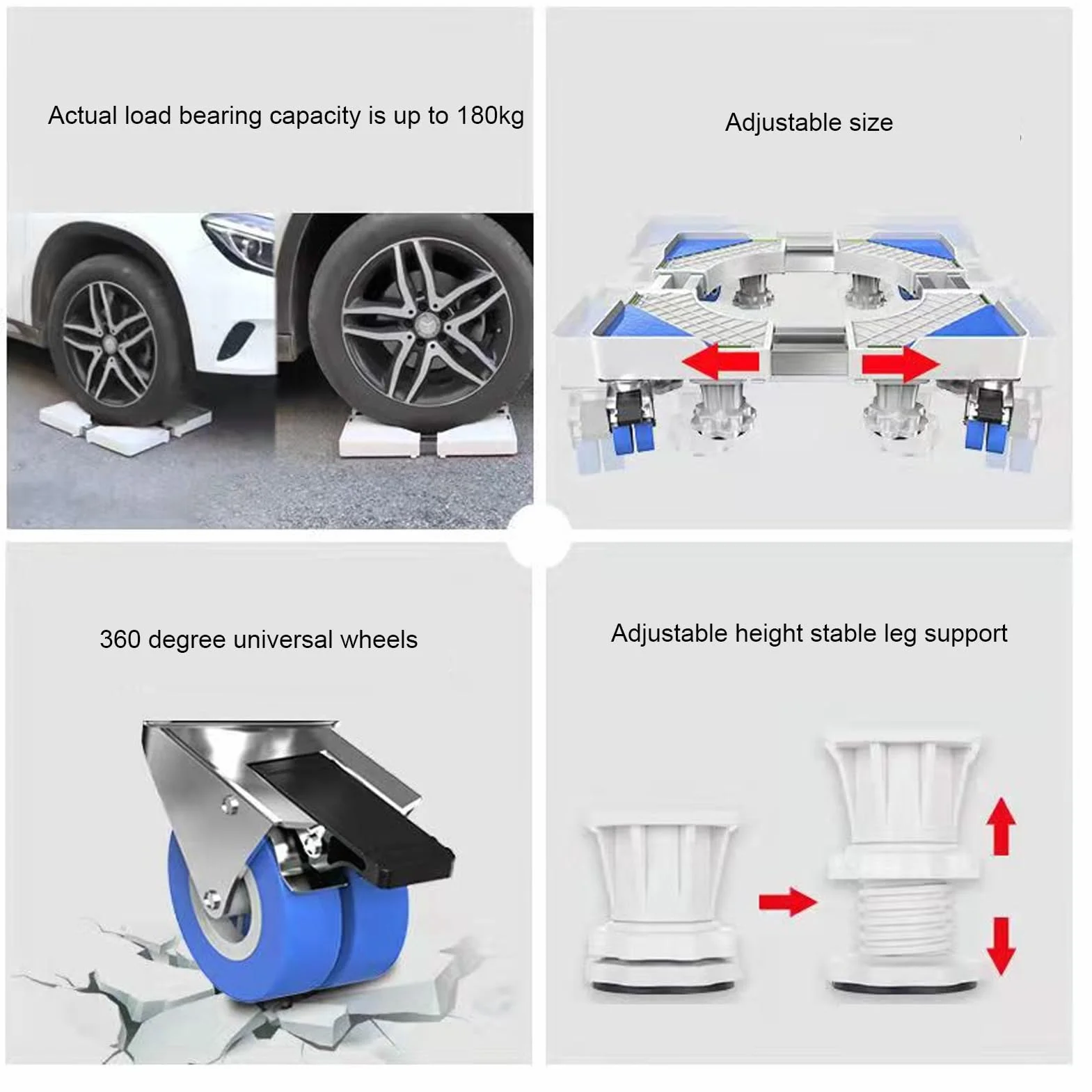 Actual load bearing capacity is up to 180kg

Adjustable size

360 degree universal wheels

Adjustable height stable leg support