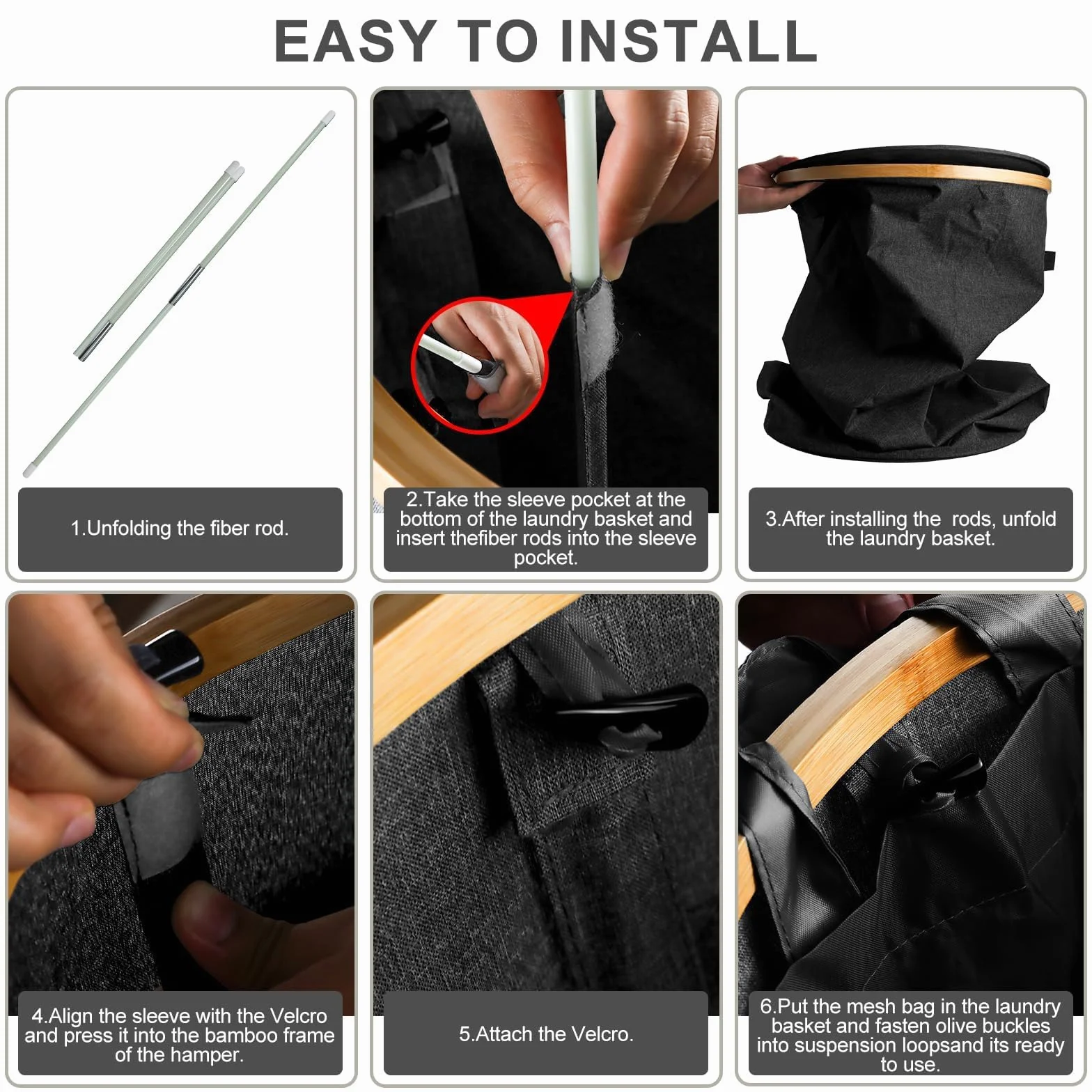 EASY TO INSTALL

1.Unfolding the fiber rod.

2.Take the sleeve pocket at the bottom of the laundry basket and insert thefiber rods into the sleeve pocket.

3.After installing the rods, unfold the laundry basket.

4.Align the sleeve with the Velcro and press it into the bamboo frame of the hamper.

5.Attach the Velcro.

6.Put the mesh bag in the laundry basket and fasten olive buckles into suspension loopsand its ready to use.