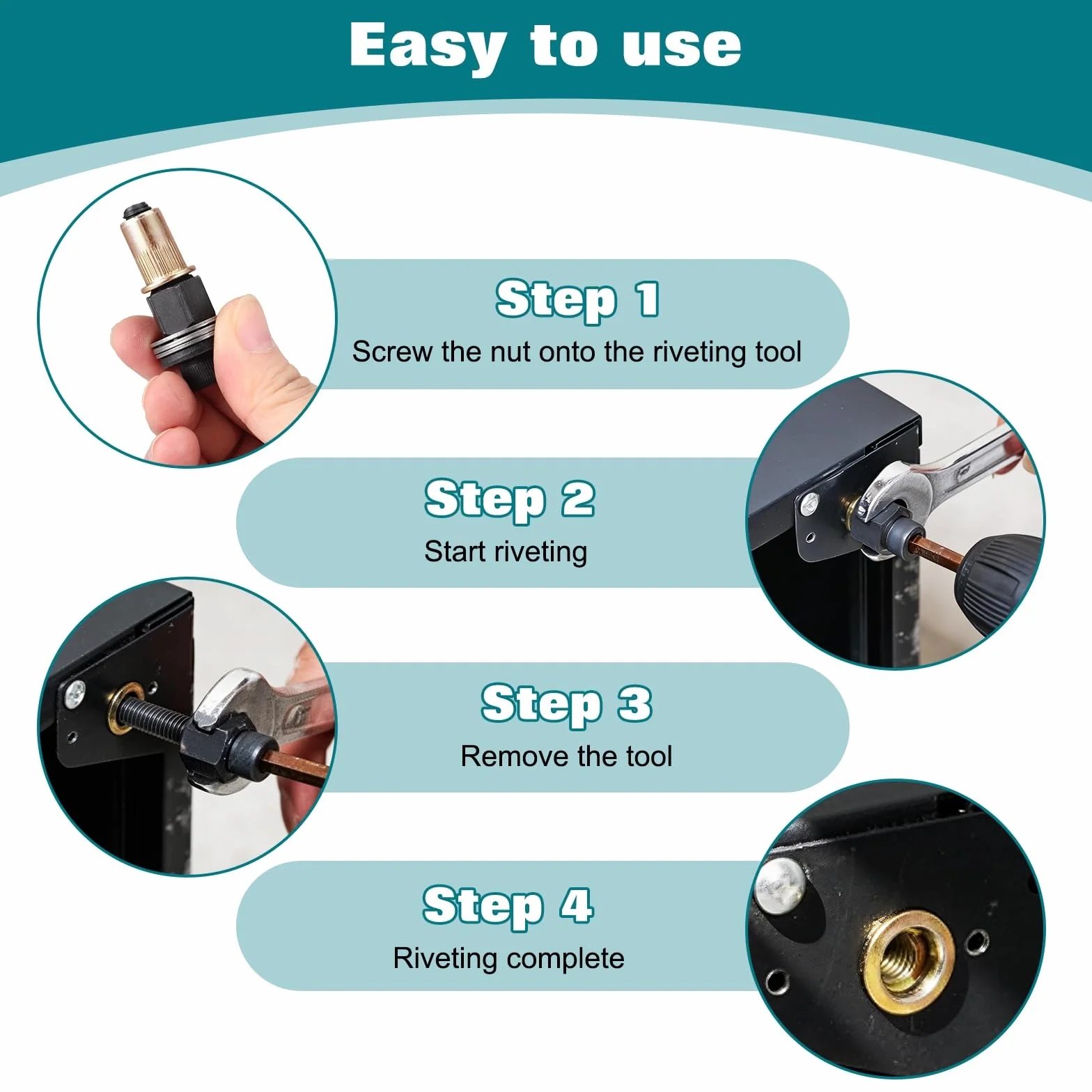 Easy to use

Step 1
Screw the nut onto the riveting tool

Step 2
Start riveting

Step 3
Remove the tool

Step 4
Riveting complete