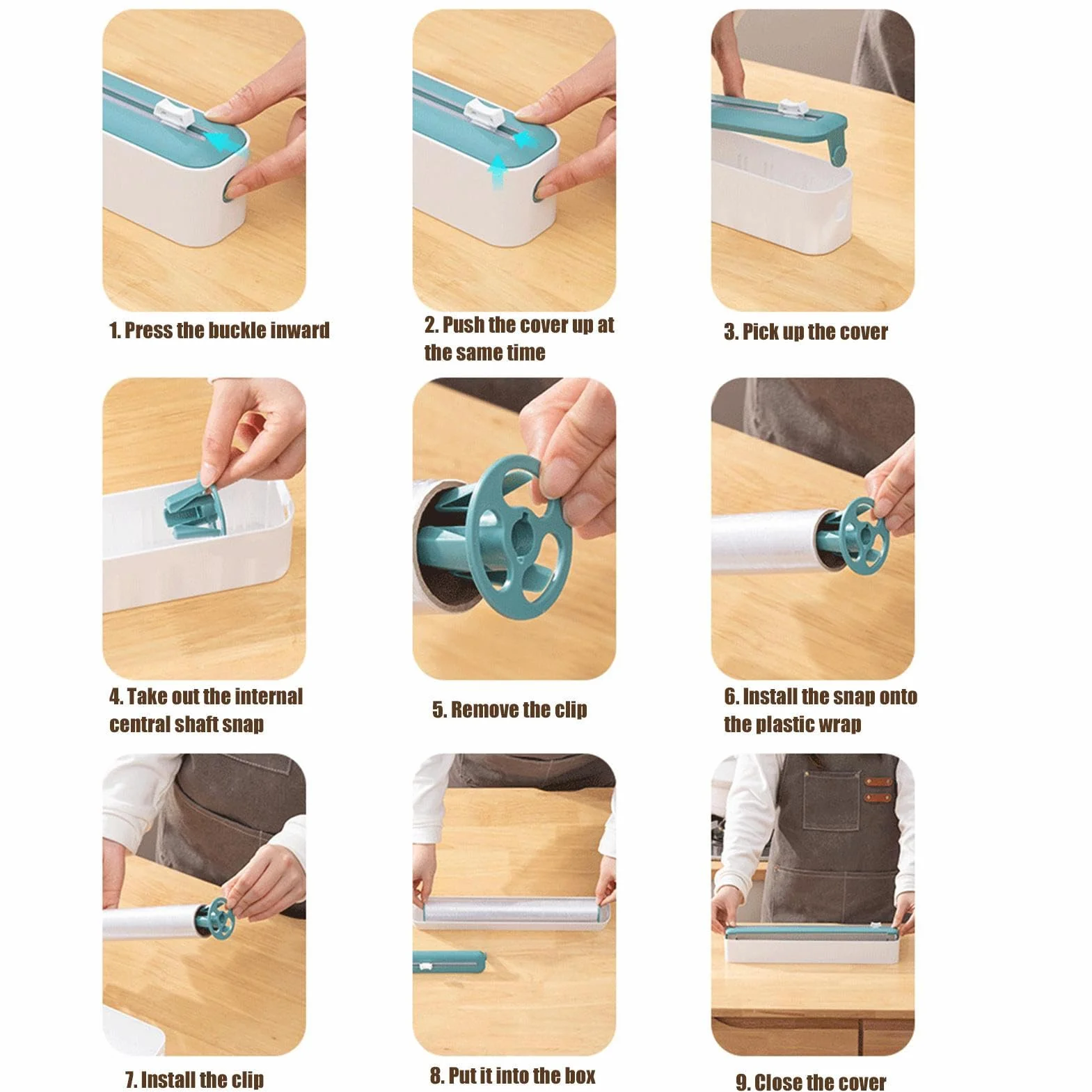 1. Press the buckle inward

2. Push the cover up at the same time

3. Pick up the cover

4. Take out the internal central shaft snap

5. Remove the clip

6. Install the snap onto the plastic wrap

7. Install the clip

8. Put it into the box

9. Close the cover