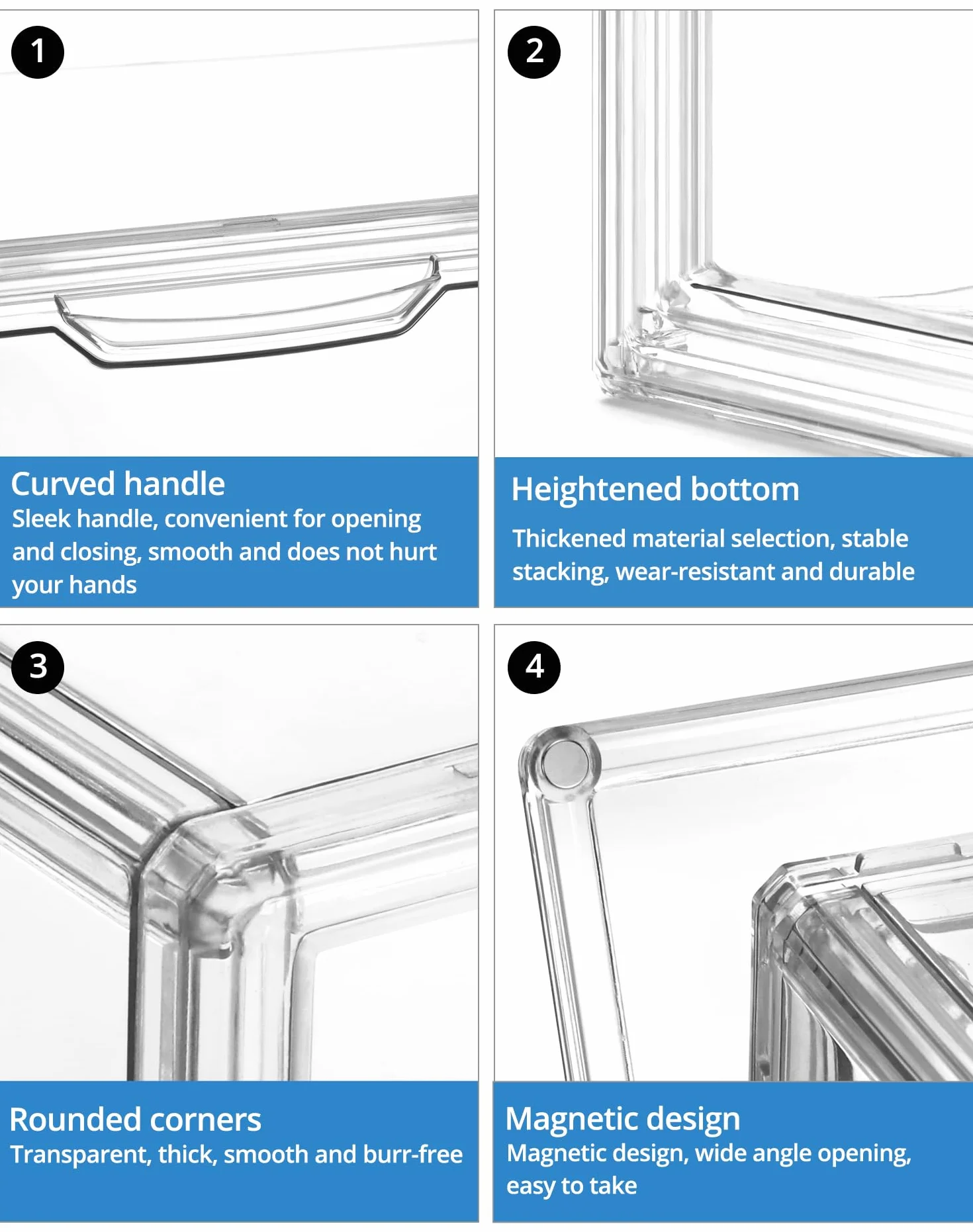 1

Curved handle
Sleek handle, convenient for opening and closing, smooth and does not hurt your hands

2

Heightened bottom
Thickened material selection, stable stacking, wear-resistant and durable

3

Rounded corners
Transparent, thick, smooth and burr-free

4

Magnetic design
Magnetic design, wide angle opening, easy to take