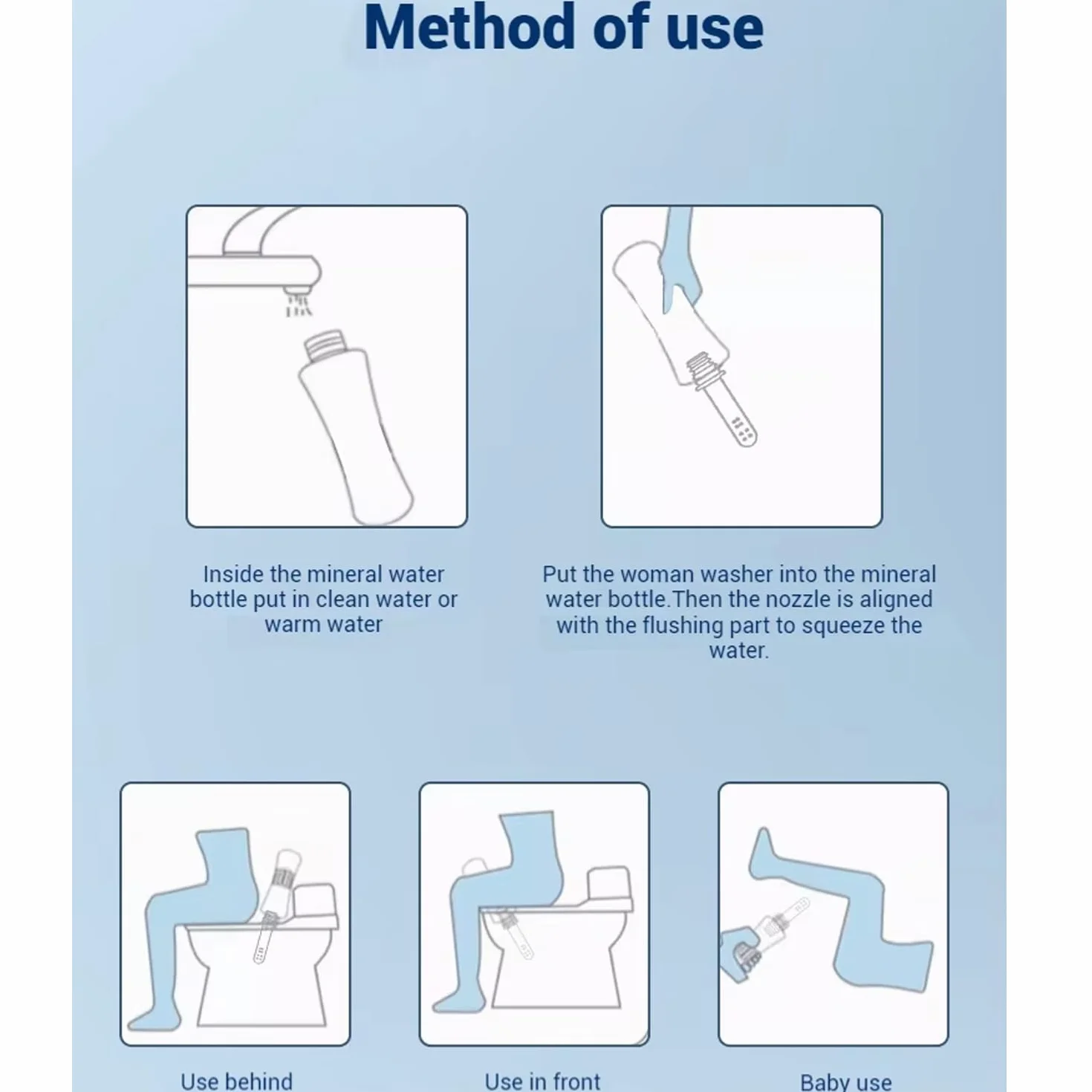 Method of use

Inside the mineral water bottle put in clean water or warm water

Put the woman washer into the mineral water bottle.Then the nozzle is aligned with the flushing part to squeeze the water.

Use behind

Use in front

Baby use