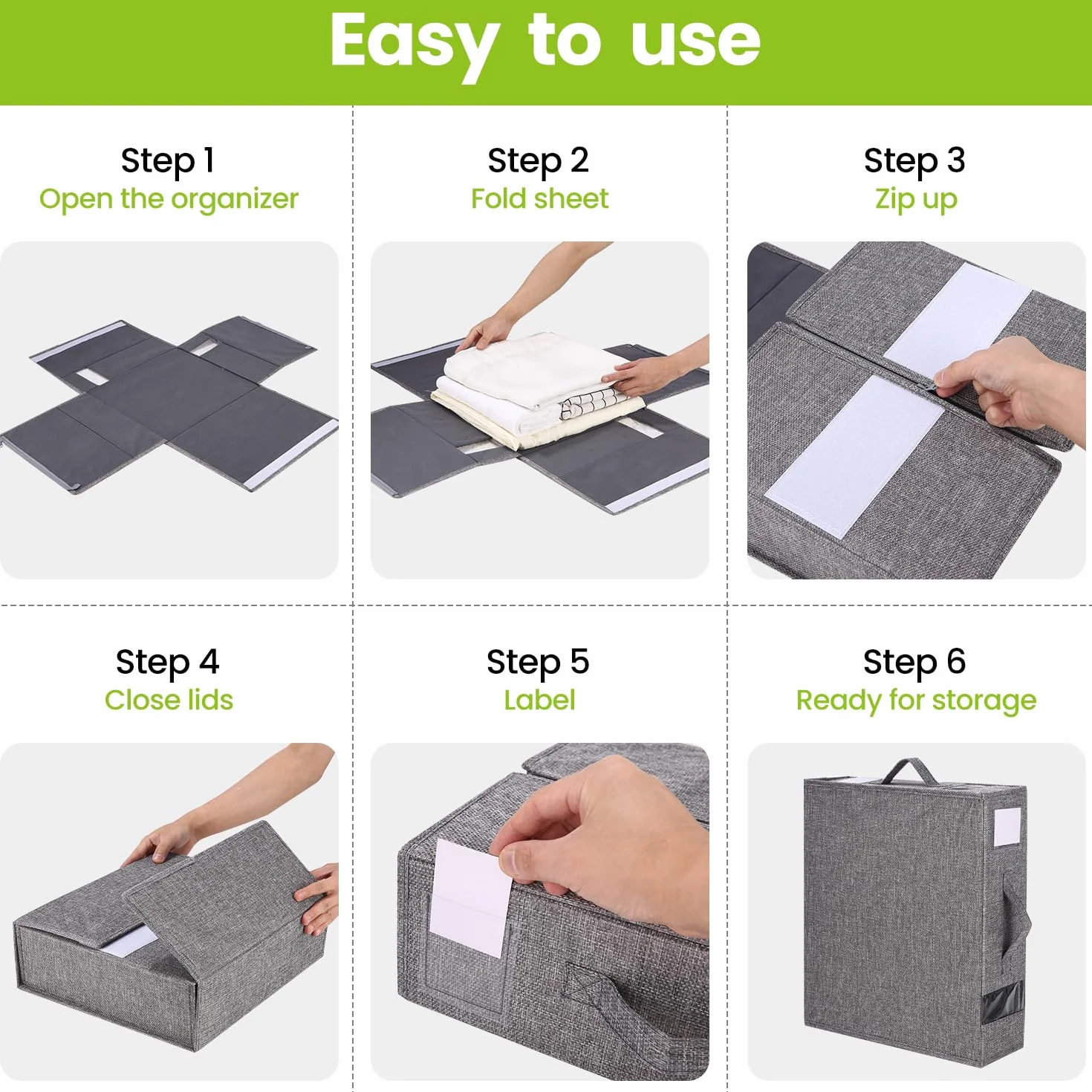 Easy to use

Step 1
Open the organizer

Step 2
Fold sheet

Step 3
Zip up

Step 4
Close lids

Step 5
Label

Step 6
Ready for storage