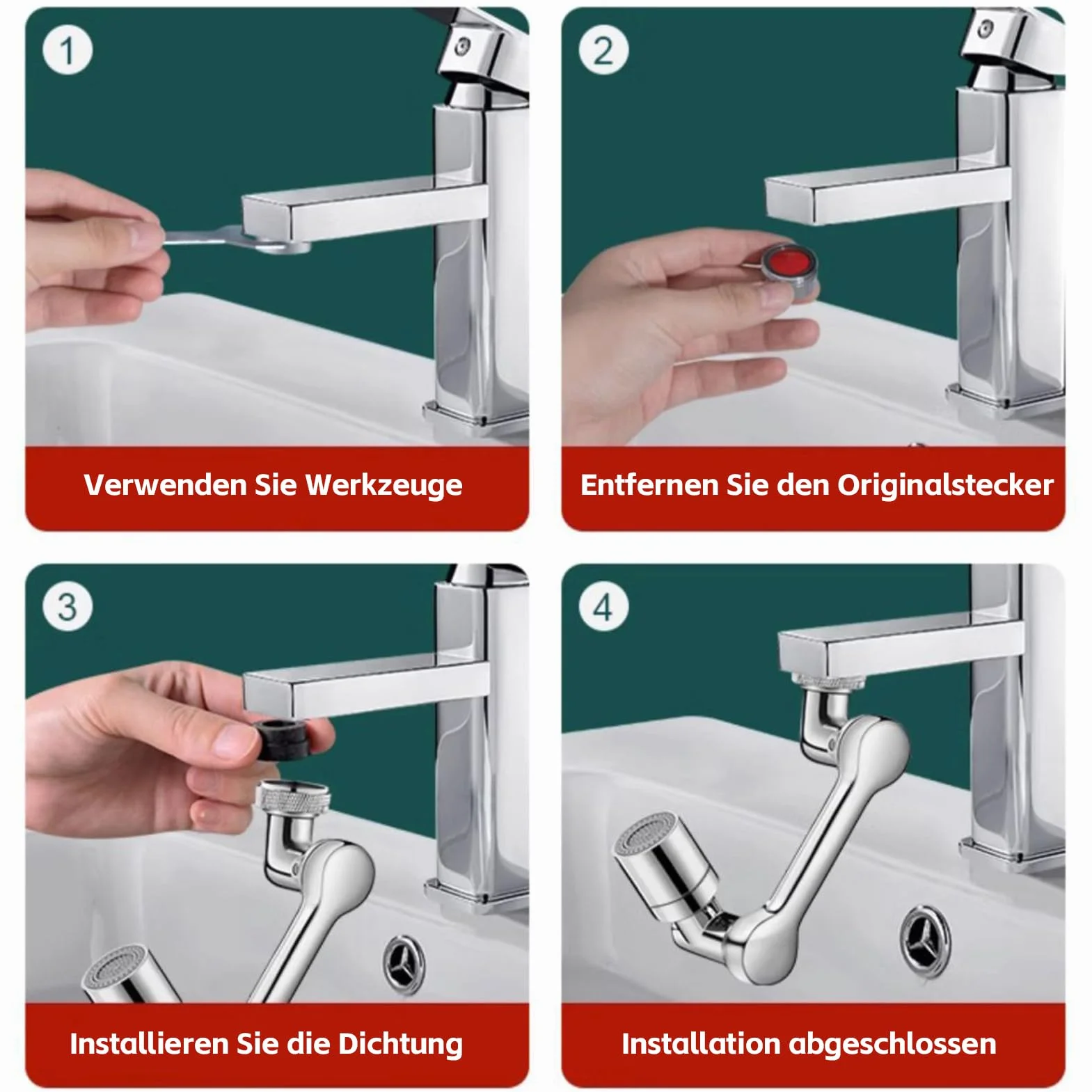 1

Verwenden Sie Werkzeuge

2

Entfernen Sie den Originalstecker

3

Installieren Sie die Dichtung

4

Installation abgeschlossen