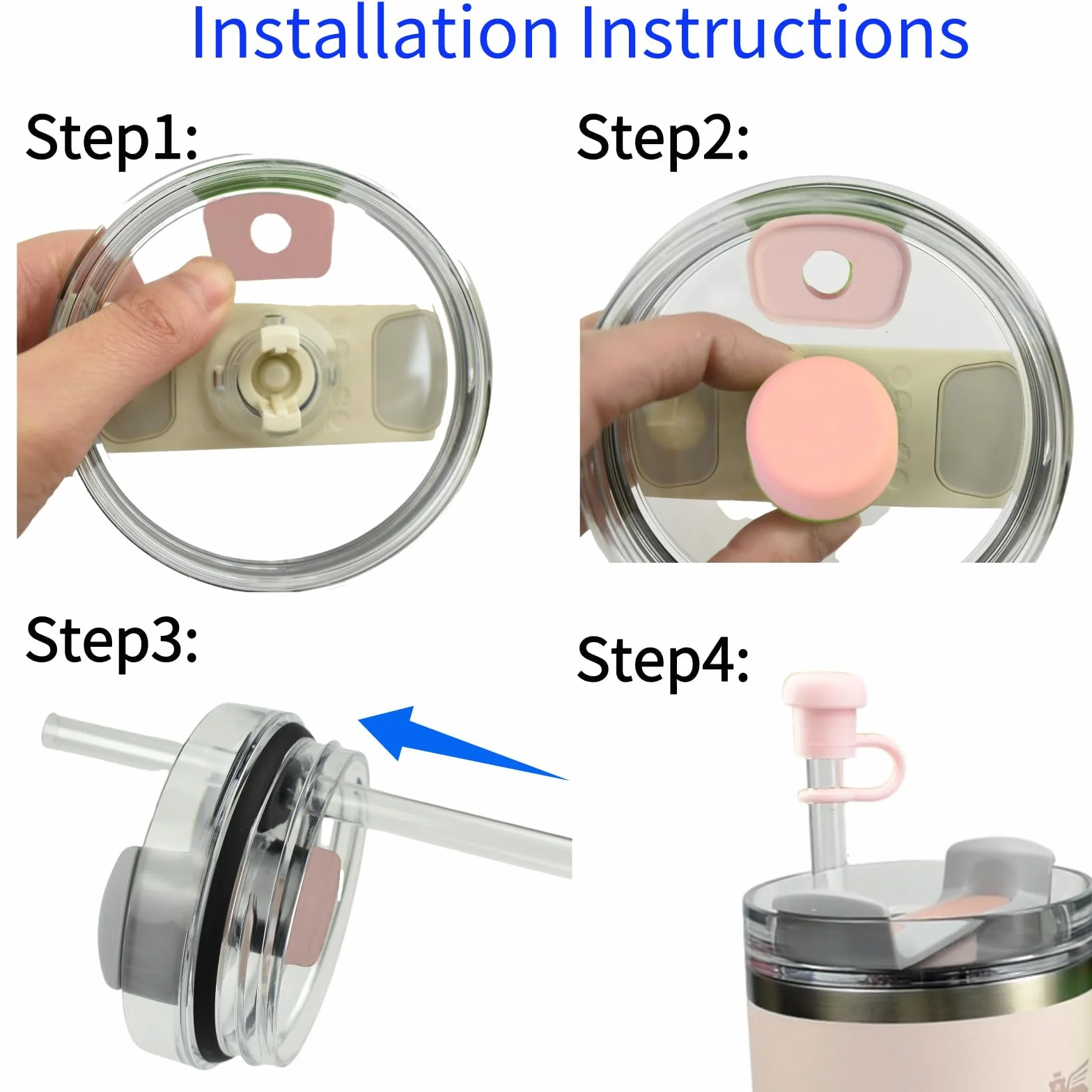 Installation Instructions

Step1:

Step2:

Step3:

Step4: