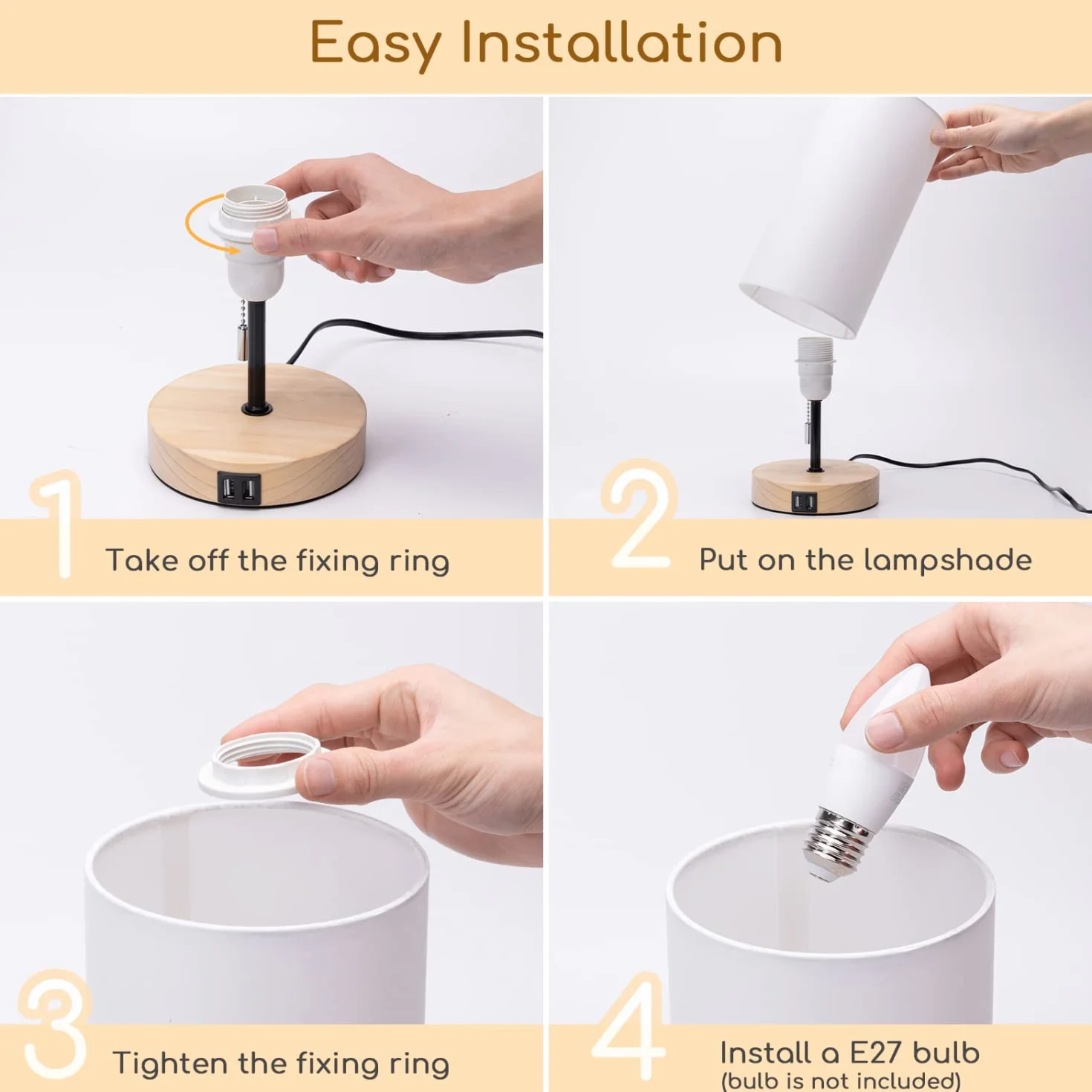 Easy Installation

1 Take off the fixing ring

2 Put on the lampshade

3 Tighten the fixing ring

4 Install a E27 bulb
(bulb is not included)