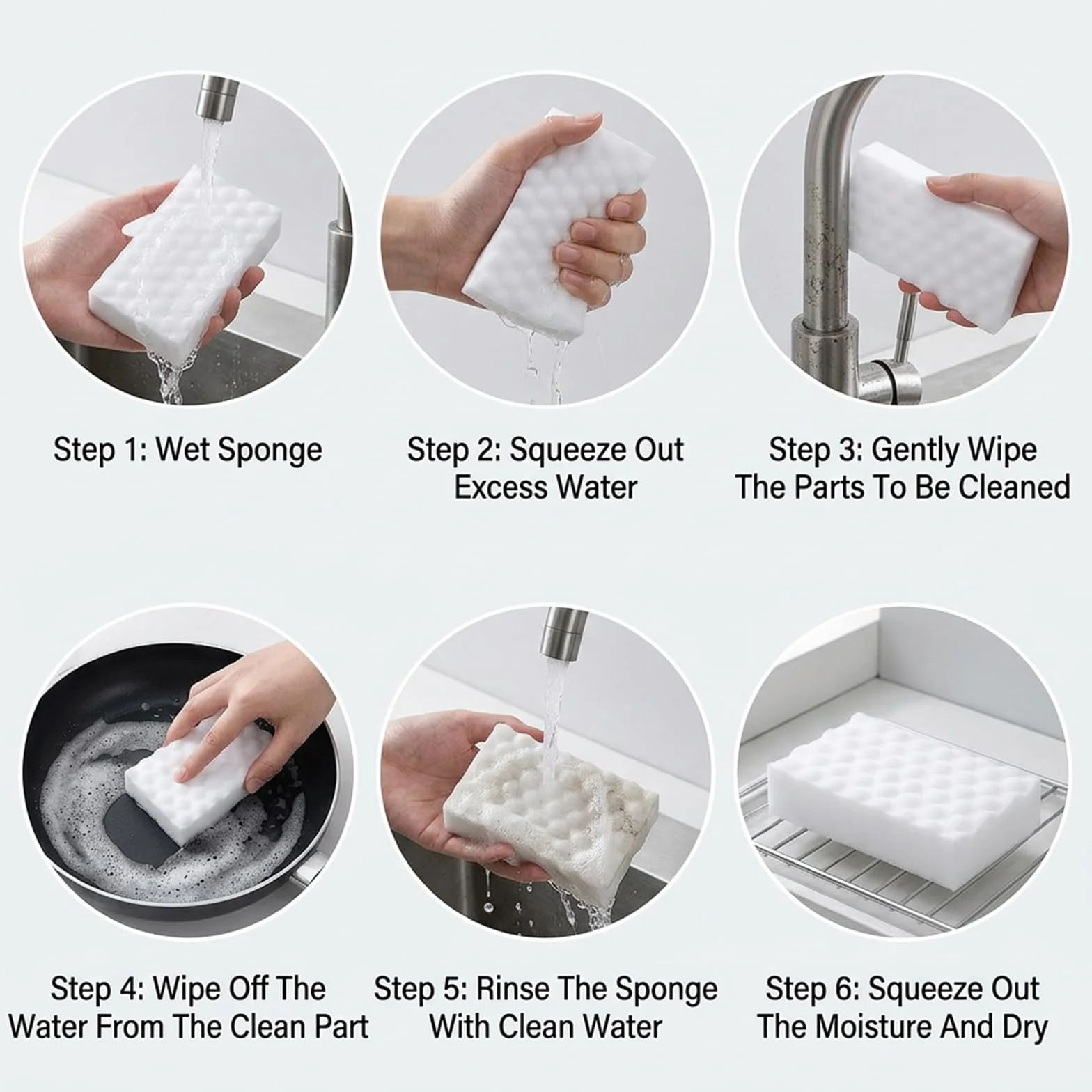 Step 1: Wet Sponge

Step 2: Squeeze Out Excess Water

Step 3: Gently Wipe The Parts To Be Cleaned

Step 4: Wipe Off The Water From The Clean Part

Step 5: Rinse The Sponge With Clean Water

Step 6: Squeeze Out The Moisture And Dry