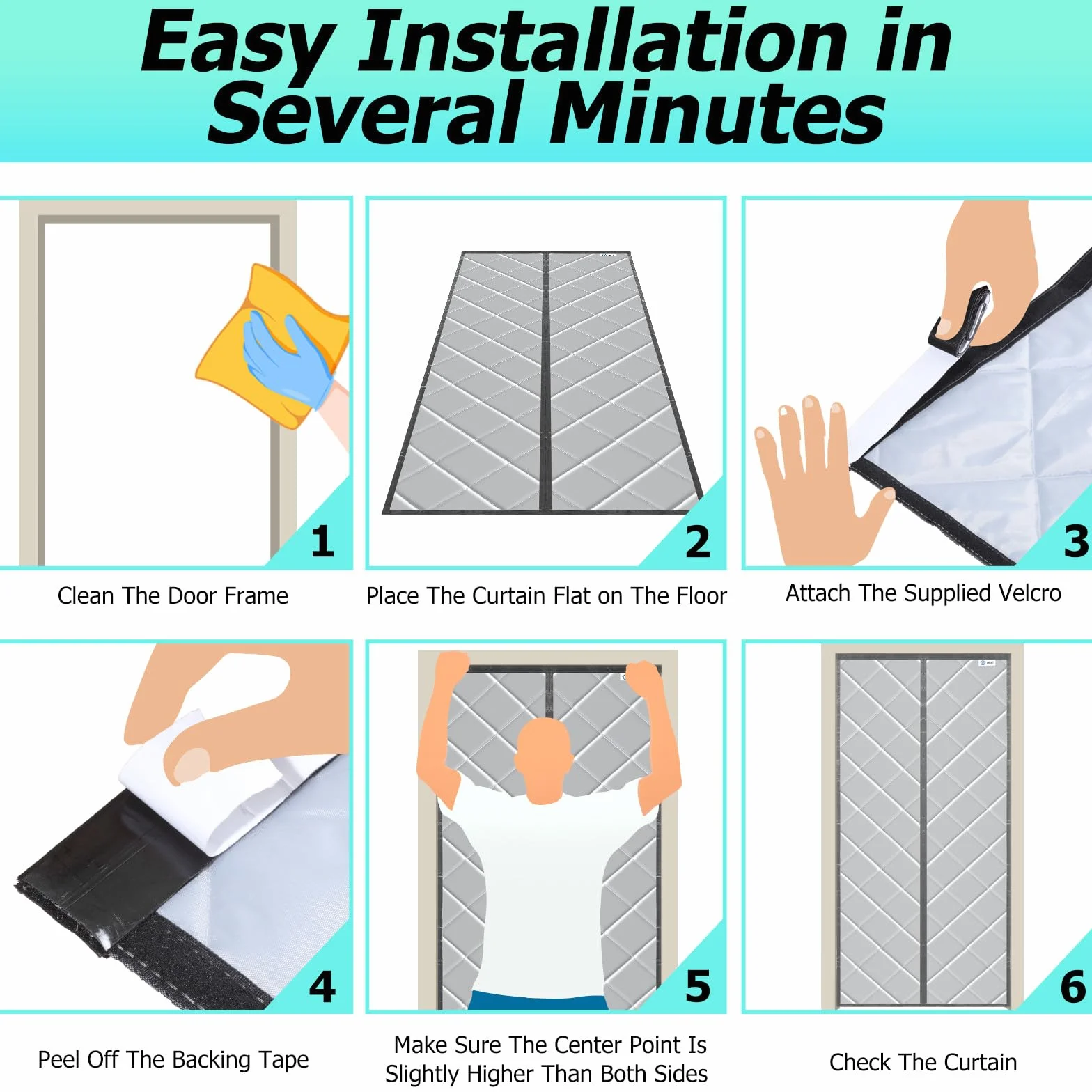 Easy Installation in Several Minutes

1
Clean The Door Frame

2
Place The Curtain Flat on The Floor

3
Attach The Supplied Velcro

4
Peel Off The Backing Tape

5
Make Sure The Center Point Is Slightly Higher Than Both Sides

6
Check The Curtain