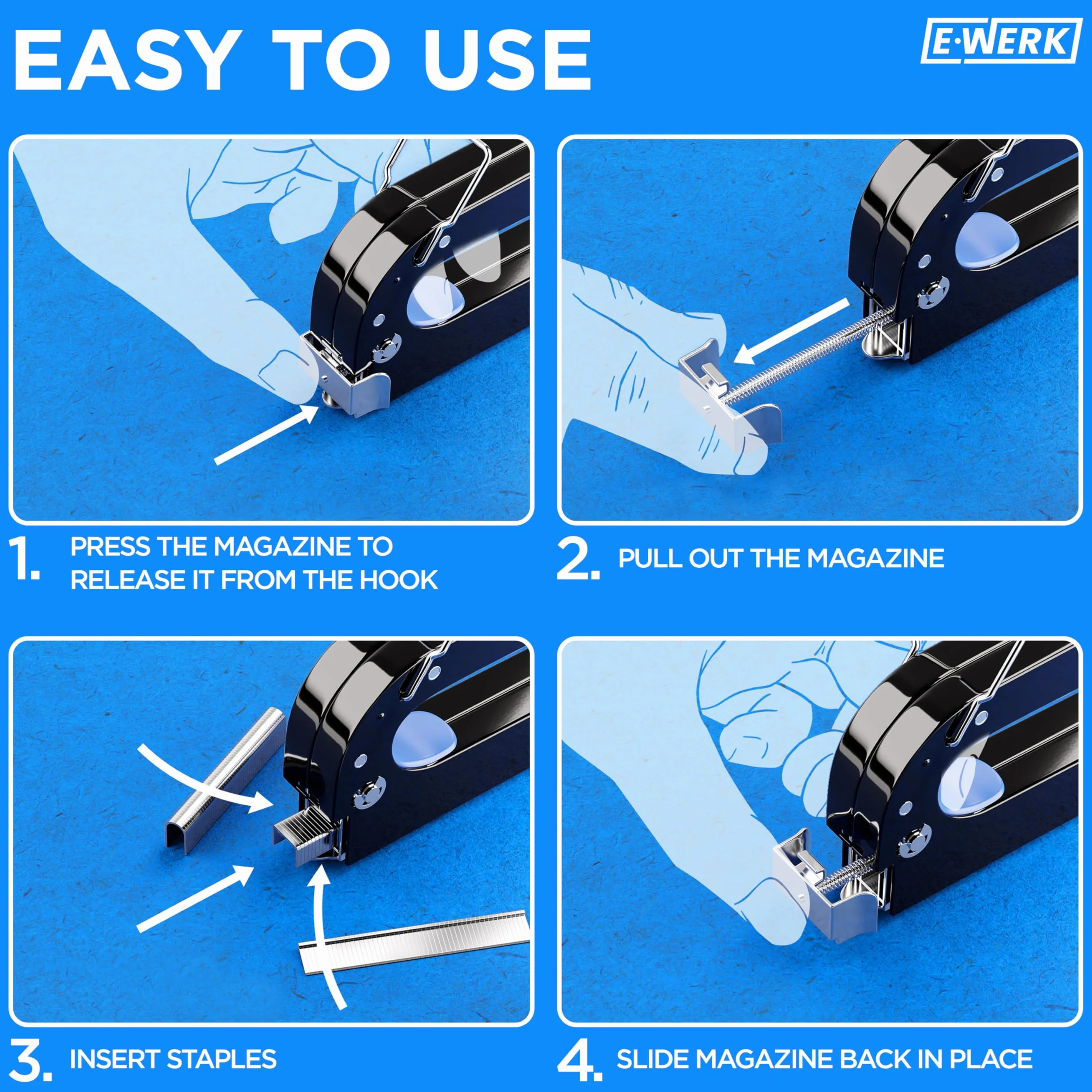 EASY TO USE

E·WERK

1. PRESS THE MAGAZINE TO RELEASE IT FROM THE HOOK

2. PULL OUT THE MAGAZINE

3. INSERT STAPLES

4. SLIDE MAGAZINE BACK IN PLACE