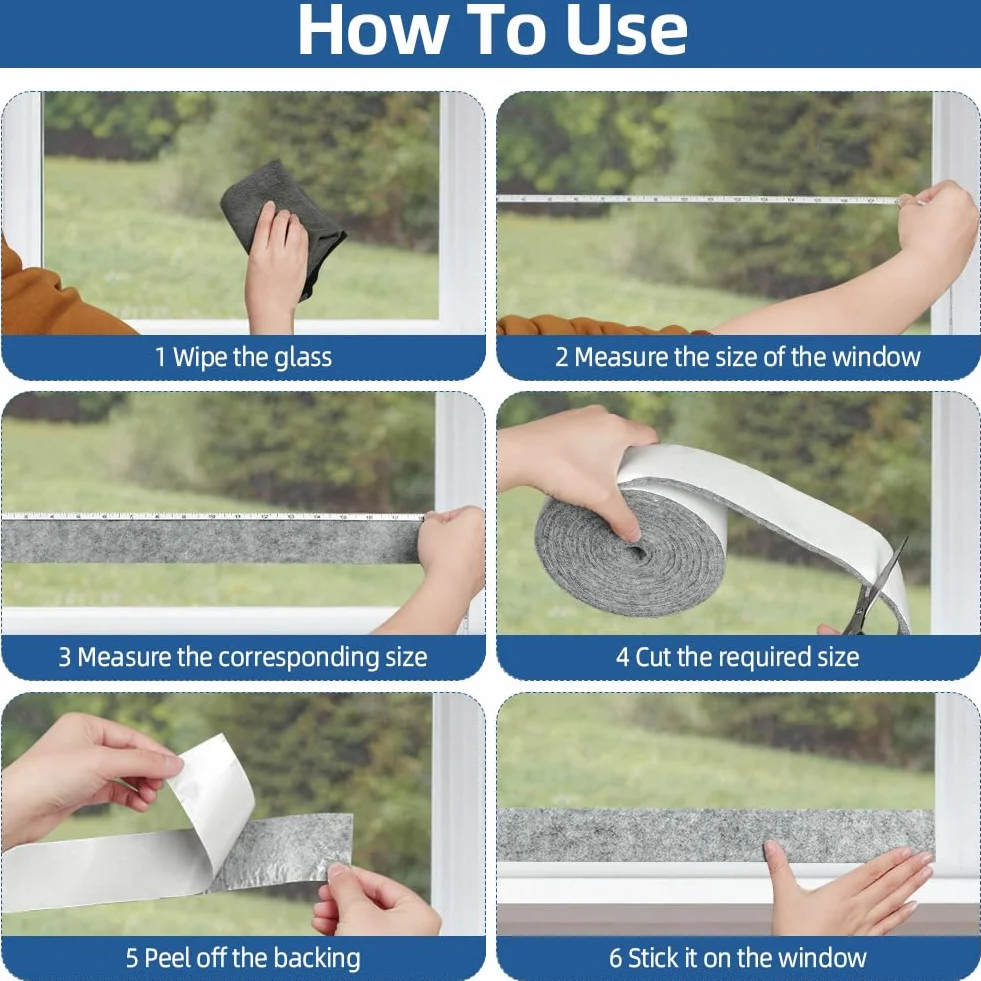 How To Use

1 Wipe the glass

2 Measure the size of the window

3 Measure the corresponding size

4 Cut the required size

5 Peel off the backing

6 Stick it on the window