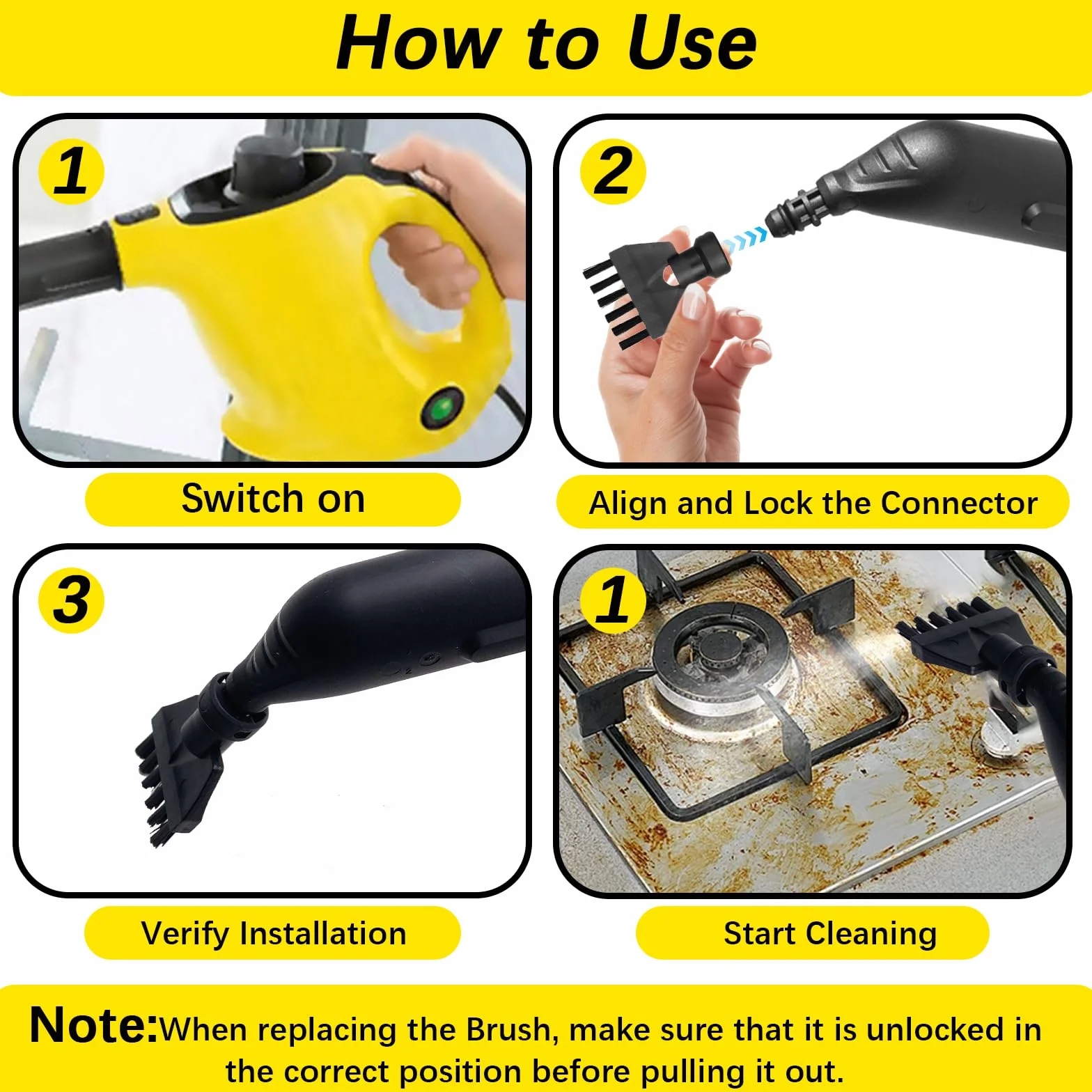 How to Use

1

Switch on

2

Align and Lock the Connector

3

Verify Installation

1

Start Cleaning

Note:When replacing the Brush, make sure that it is unlocked in the correct position before pulling it out.