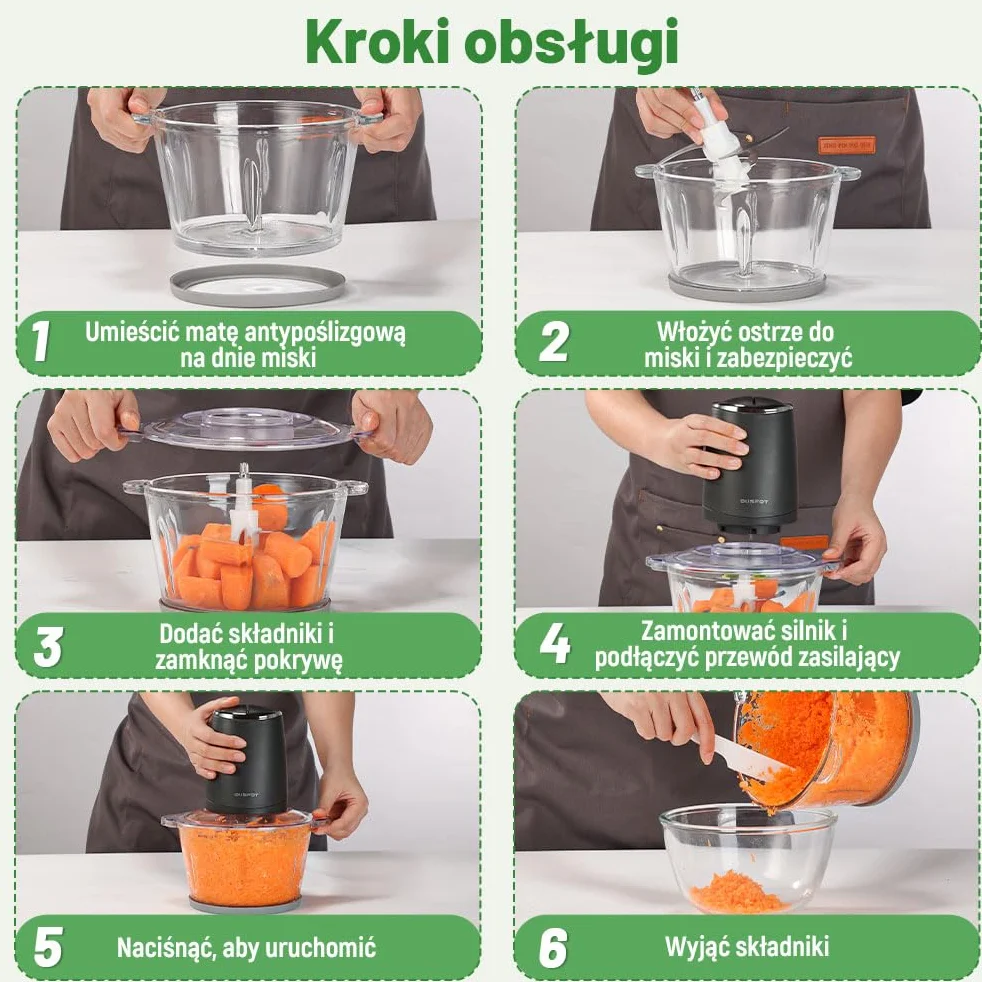 Kroki obsługi

1 Umieścić matę antypoślizgową na dnie miski

2 Włożyć ostrze do miski i zabezpieczyć

3 Dodać składniki i zamknąć pokrywę

4 Zamontować silnik i podłączyć przewód zasilający

5 Nacisnąć, aby uruchomić

6 Wyjąć składniki